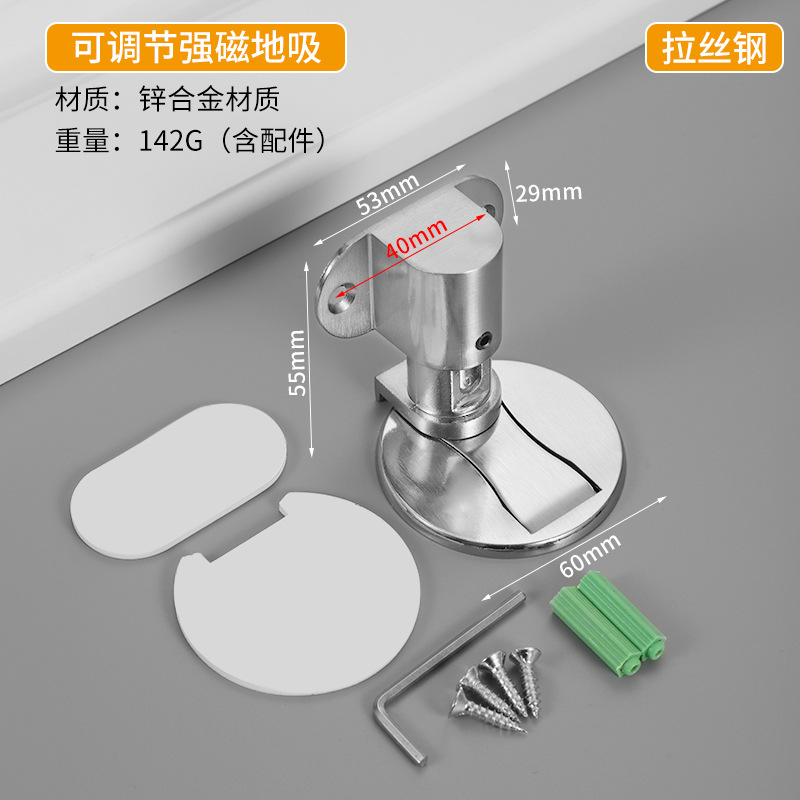 可调节强磁地吸

拉丝钢

材质：锌合金材质
重量：142G（含配件）

53mm
29mm
40mm
55mm
60mm