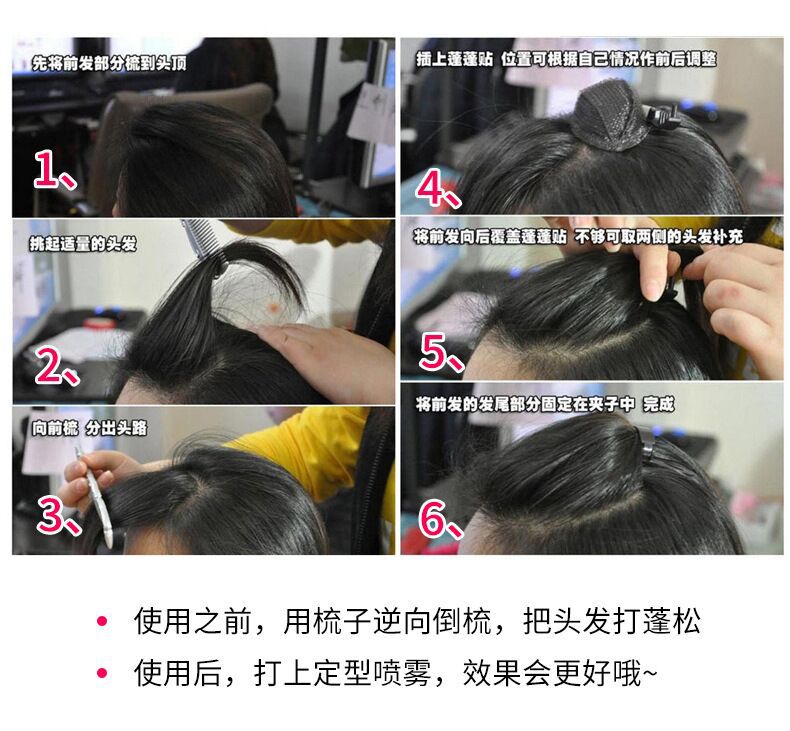 先将前发部分梳到头顶

1、

挑起适量的头发

2、

向前梳 分出头路

3、

插上蓬蓬贴 位置可根据自己情况作前后调整

4、

将前发向后覆盖蓬蓬贴 不够可取两侧的头发补充

5、

将前发的发尾部分固定在夹子中 完成

6、

• 使用之前，用梳子逆向倒梳，把头发打蓬松

• 使用后，打上定型喷雾，效果会更好哦~