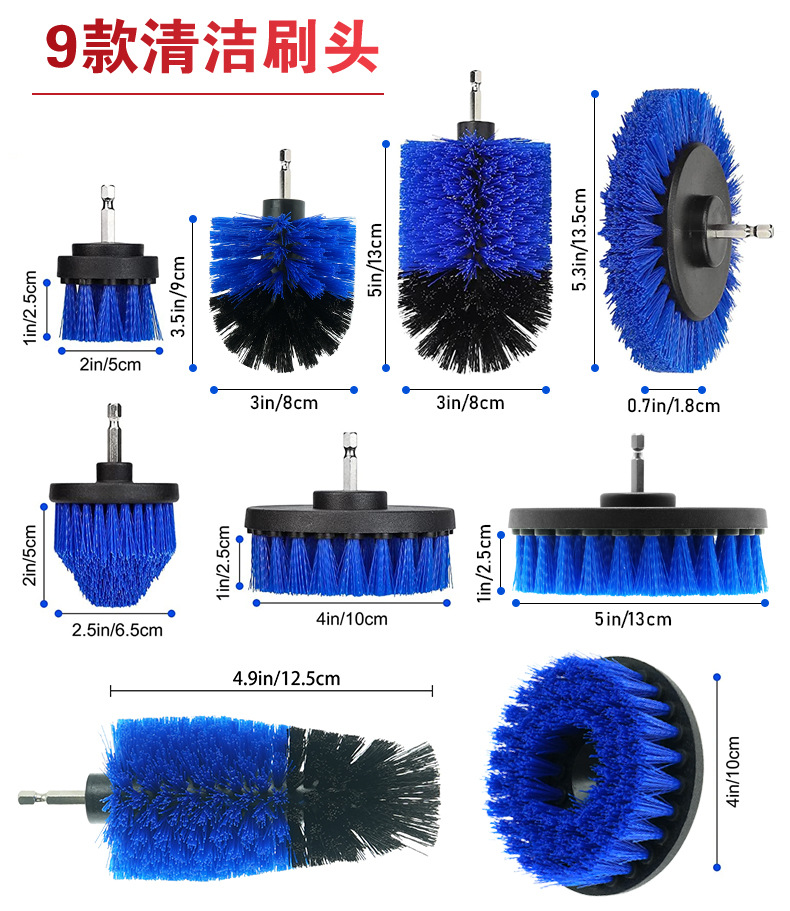 9款清洁刷头

1in/2.5cm
2in/5cm

3.5in/9cm
3in/8cm

5in/13cm
3in/8cm

5.3in/13.5cm
0.7in/1.8cm

2in/5cm
2.5in/6.5cm

1in/2.5cm
4in/10cm

1in/2.5cm
5in/13cm

4.9in/12.5cm

4in/10cm