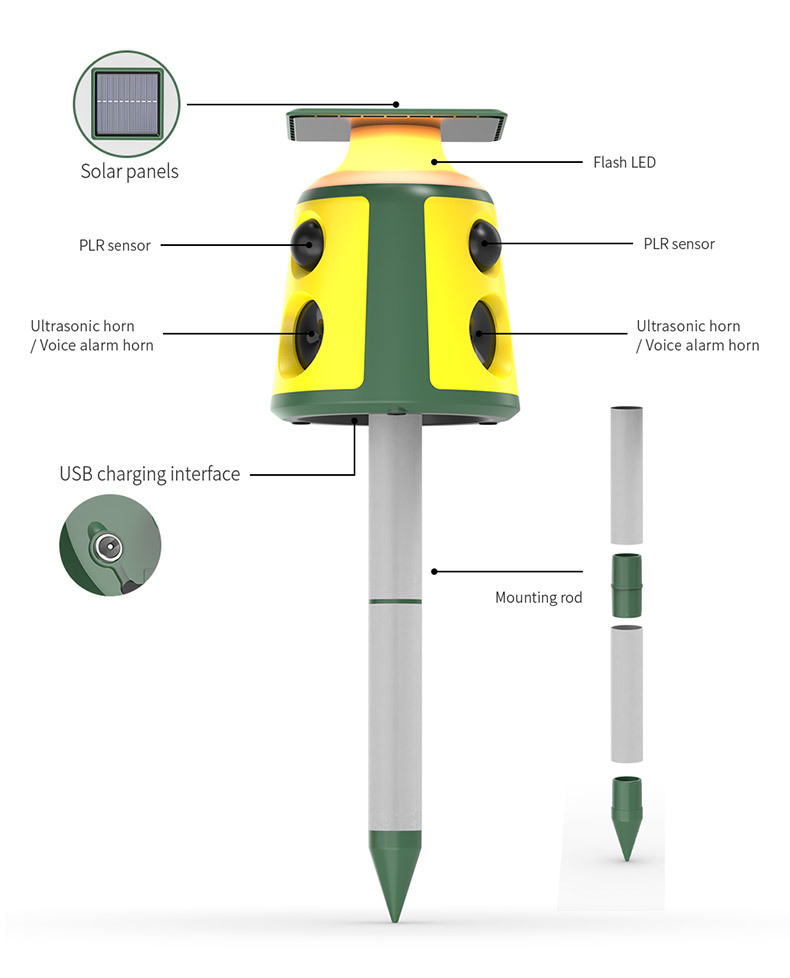 Solar panels

Flash LED

PLR sensor

PLR sensor

Ultrasonic horn / Voice alarm horn

Ultrasonic horn / Voice alarm horn

USB charging interface

Mounting rod