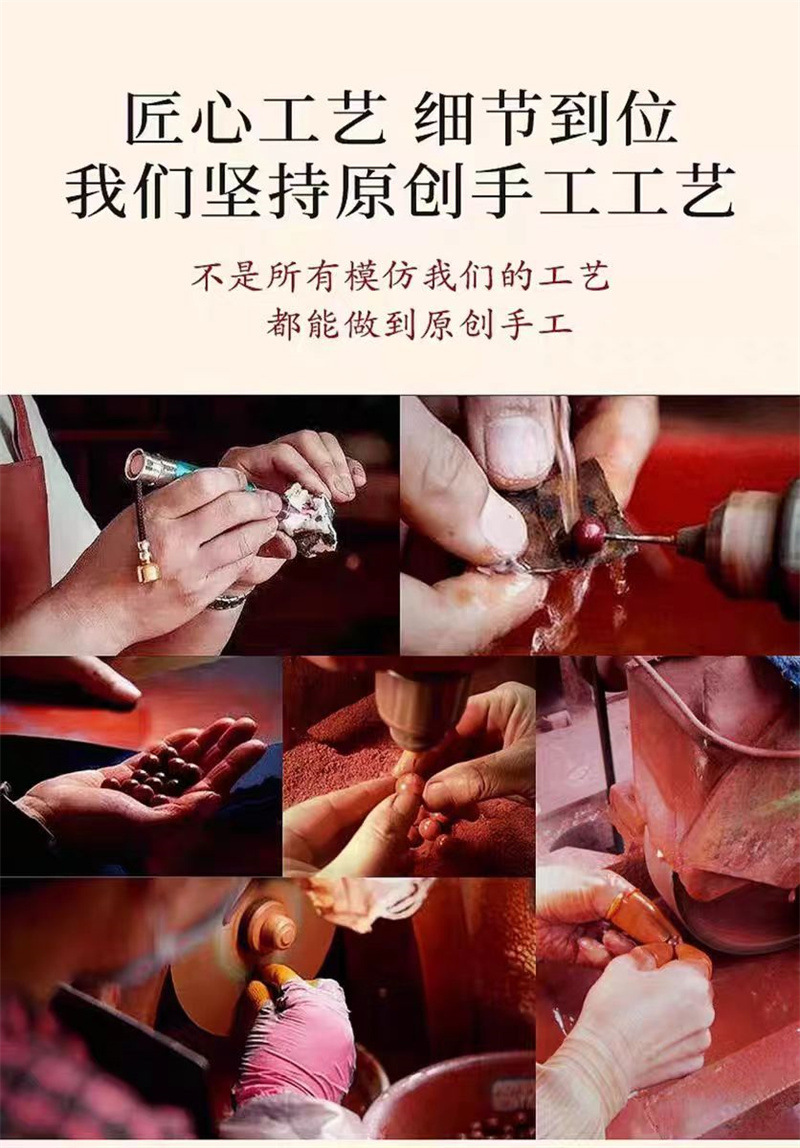 匠心工艺 细节到位
我们坚持原创手工工艺

不是所有模仿我们的工艺
都能做到原创手工