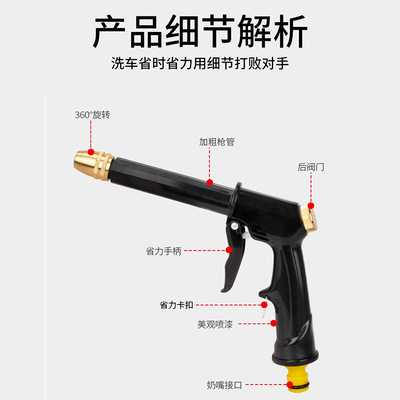 产品细节解析

洗车省时省力用细节打败对手

360°旋转

加粗枪管

后阀门

省力手柄

省力卡扣

美观喷漆

奶嘴接口