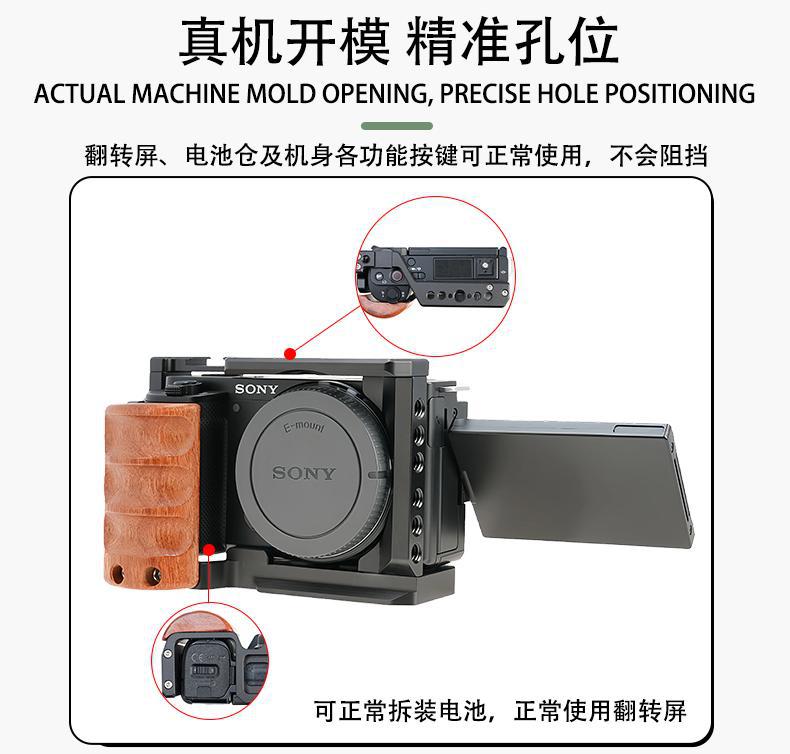 真机开模 精准孔位

ACTUAL MACHINE MOLD OPENING, PRECISE HOLE POSITIONING

翻转屏、电池仓及机身各功能按键可正常使用，不会阻挡

SONY

E-mount

SONY

可正常拆装电池，正常使用翻转屏