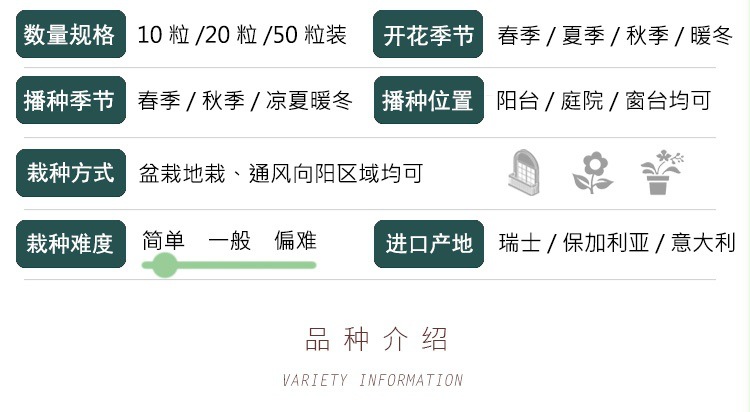 数量规格 10粒/20粒/50粒装

开花季节 春季/夏季/秋季/暖冬

播种季节 春季/秋季/凉夏暖冬

播种位置 阳台/庭院/窗台均可

栽种方式 盆栽地栽、通风向阳区域均可

栽种难度 简单 一般 偏难

进口产地 瑞士/保加利亚/意大利

品种介绍

VARIETY INFORMATION