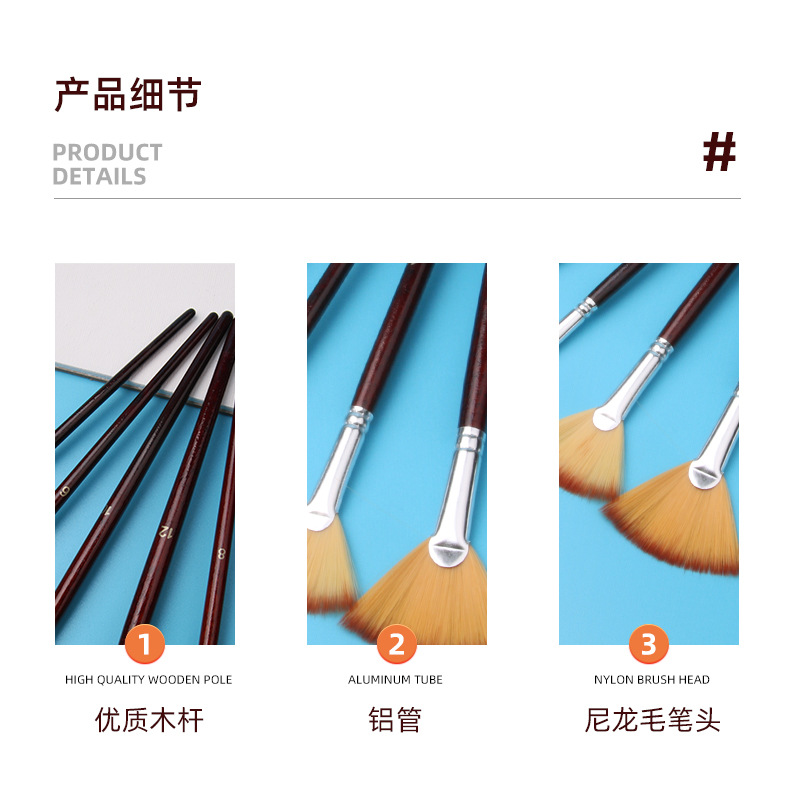 产品细节

PRODUCT DETAILS

#

6

4

12

8

1

HIGH QUALITY WOODEN POLE

优质木杆

2

ALUMINUM TUBE

铝管

3

NYLON BRUSH HEAD

尼龙毛笔头