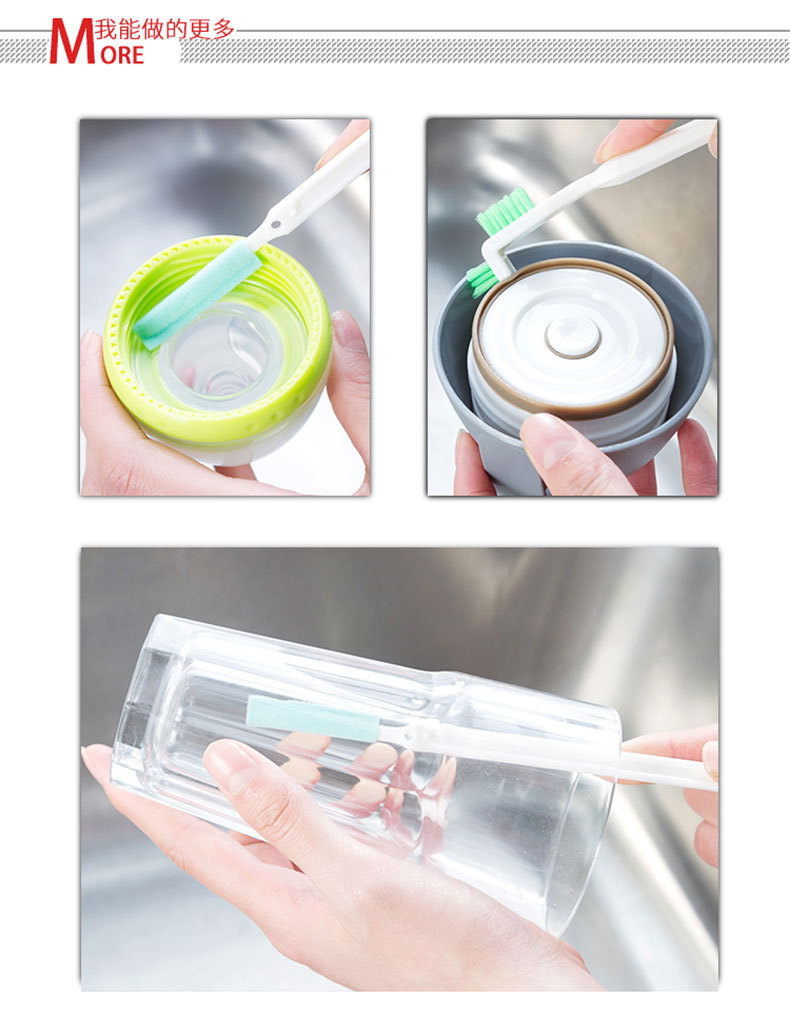 我能做的更多
MORE