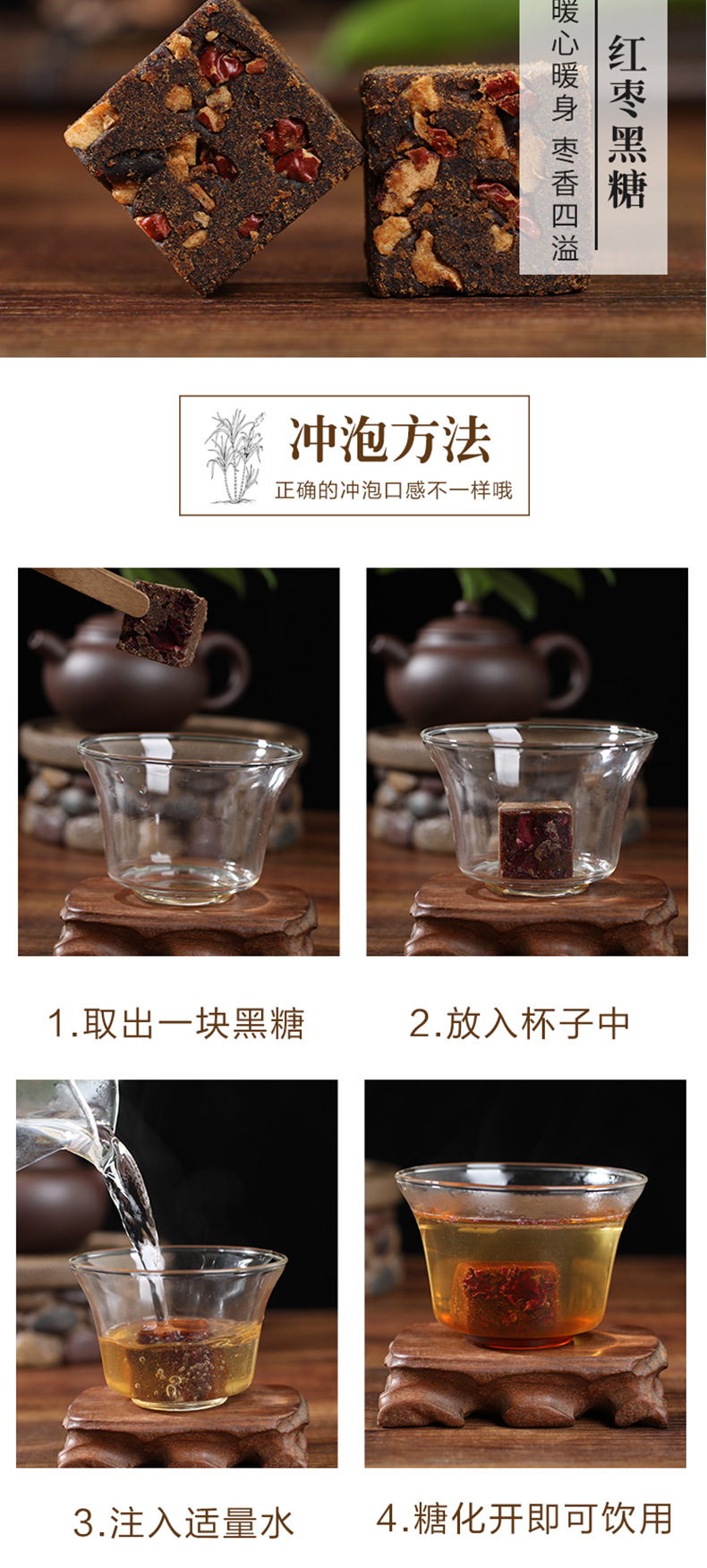 红枣黑糖

暖心暖身 枣香四溢

冲泡方法

正确的冲泡口感不一样哦

1.取出一块黑糖

2.放入杯子中

3.注入适量水

4.糖化开即可饮用