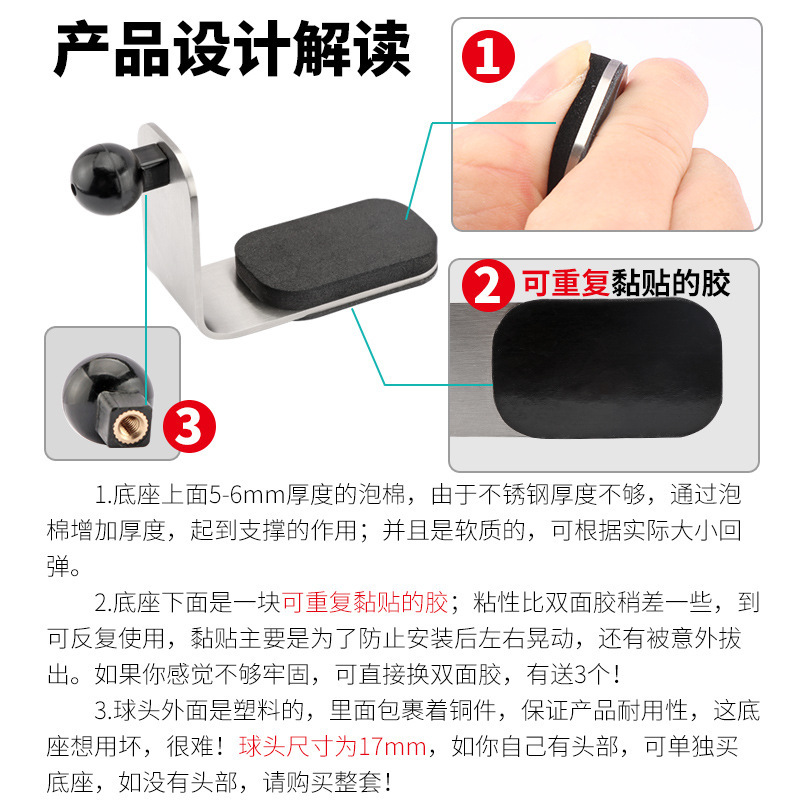 产品设计解读

1

2 可重复黏贴的胶

3

1.底座上面5-6mm厚度的泡棉，由于不锈钢厚度不够，通过泡棉增加厚度，起到支撑的作用；并且是软质的，可根据实际大小回弹。

2.底座下面是一块可重复黏贴的胶；粘性比双面胶稍差一些，到可反复使用，黏贴主要是为了防止安装后左右晃动，还有被意外拔出。如果你感觉不够牢固，可直接换双面胶，有送3个！

3.球头外面是塑料的，里面包裹着铜件，保证产品耐用性，这底座想用坏，很难！球头尺寸为17mm，如你自己有头部，可单独买底座，如没有头部，请购买整套！