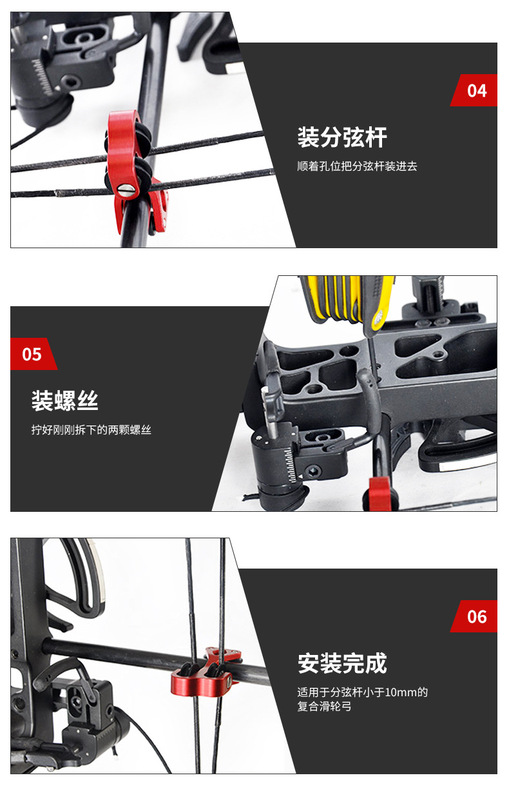 04

装分弦杆

顺着孔位把分弦杆装进去

05

装螺丝

拧好刚刚拆下的两颗螺丝

06

安装完成

适用于分弦杆小于10mm的复合滑轮弓