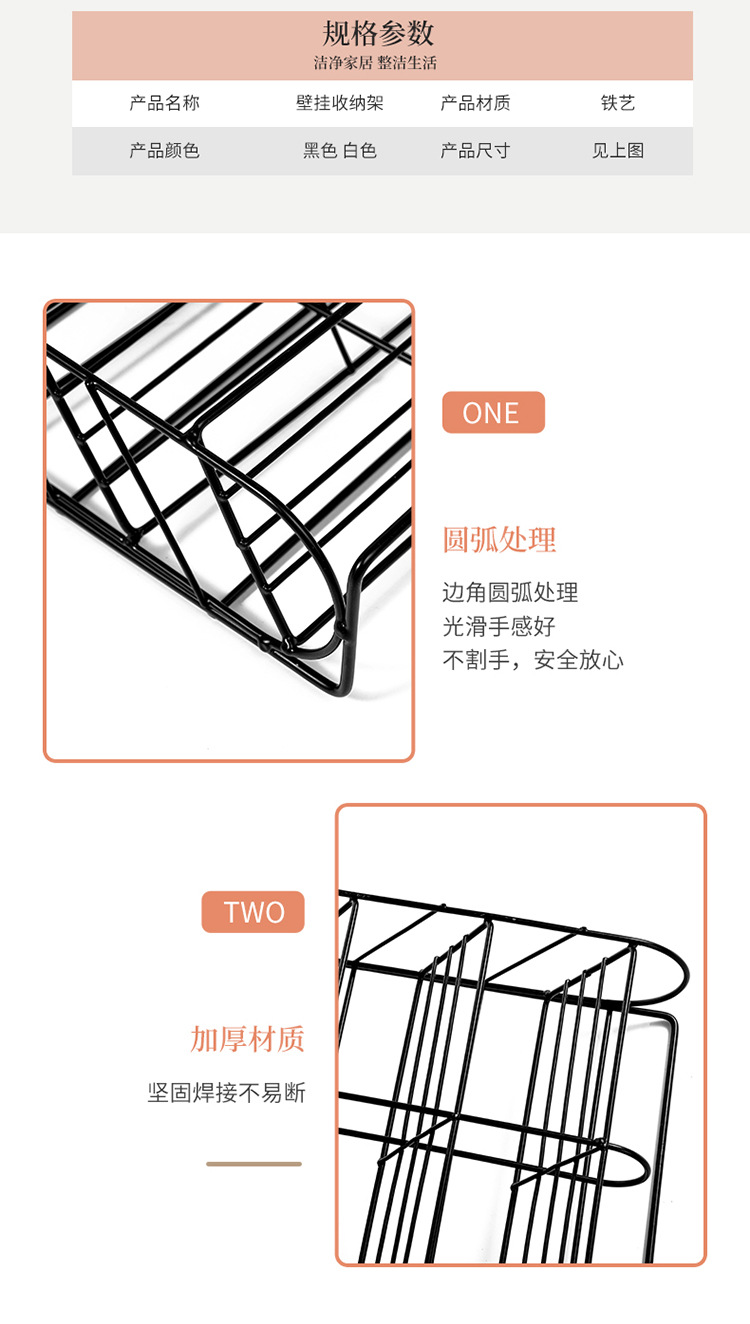 规格参数
洁净家居 整洁生活

| 产品名称 | 壁挂收纳架 | 产品材质 | 铁艺 |
|---|---|---|---|
| 产品颜色 | 黑色 白色 | 产品尺寸 | 见上图 |

ONE

圆弧处理

边角圆弧处理
光滑手感好
不割手，安全放心

TWO

加厚材质

坚固焊接不易断