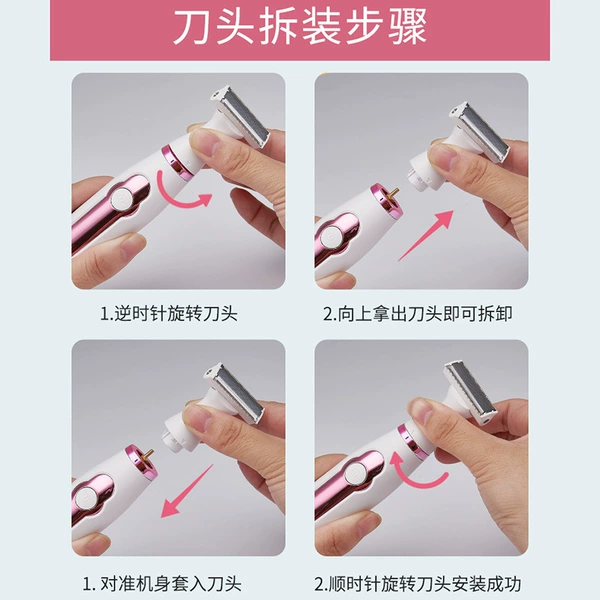 刀头拆装步骤

1.逆时针旋转刀头

2.向上拿出刀头即可拆卸

1.对准机身套入刀头

2.顺时针旋转刀头安装成功