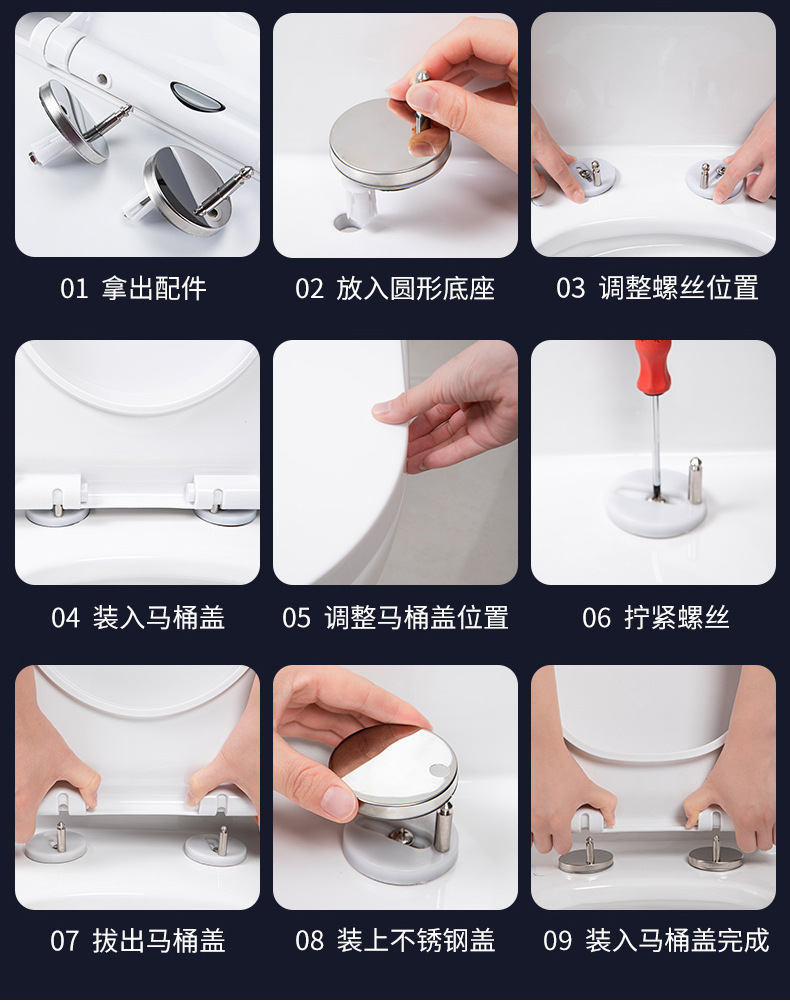 01 拿出配件

02 放入圆形底座

03 调整螺丝位置

04 装入马桶盖

05 调整马桶盖位置

06 拧紧螺丝

07 拔出马桶盖

08 装上不锈钢盖

09 装入马桶盖完成