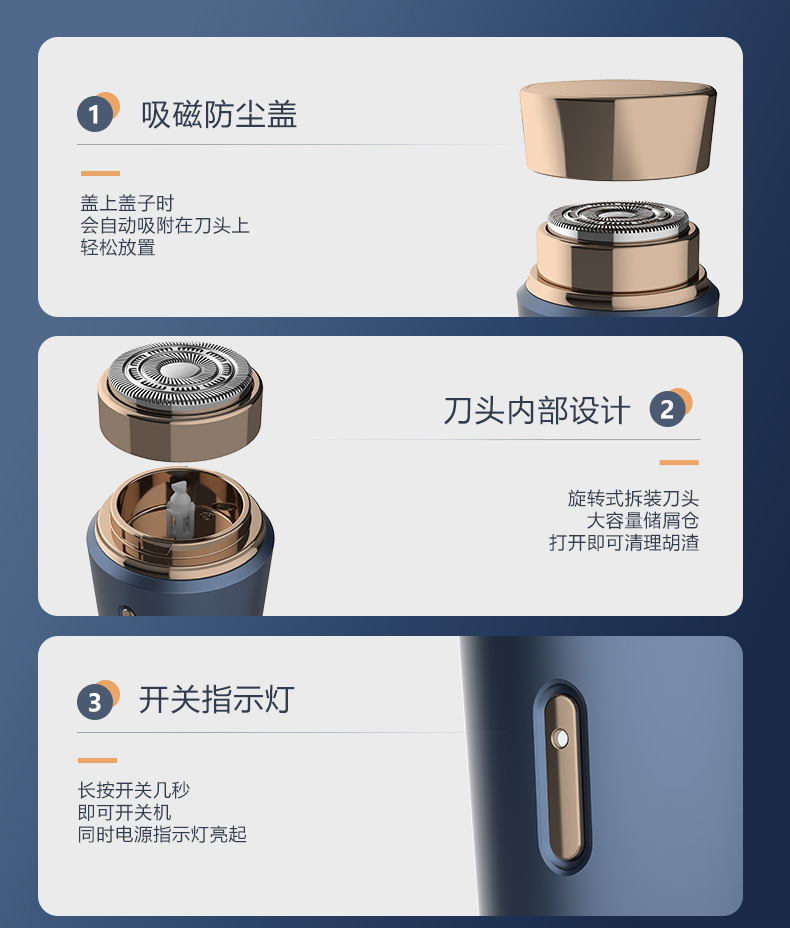 1 吸磁防尘盖

盖上盖子时
会自动吸附在刀头上
轻松放置

刀头内部设计 2

旋转式拆装刀头
大容量储屑仓
打开即可清理胡渣

3 开关指示灯

长按开关几秒
即可开关机
同时电源指示灯亮起