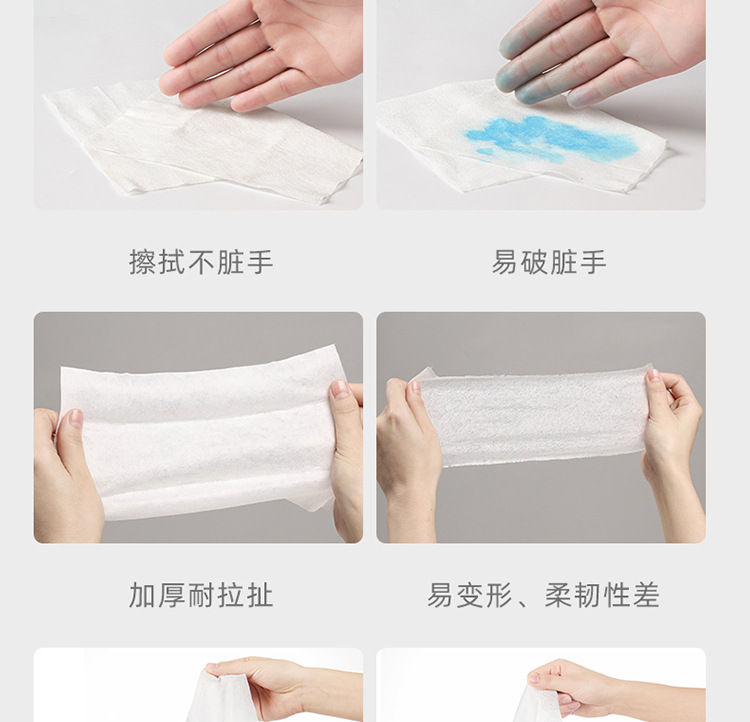 擦拭不脏手

易破脏手

加厚耐拉扯

易变形、柔韧性差