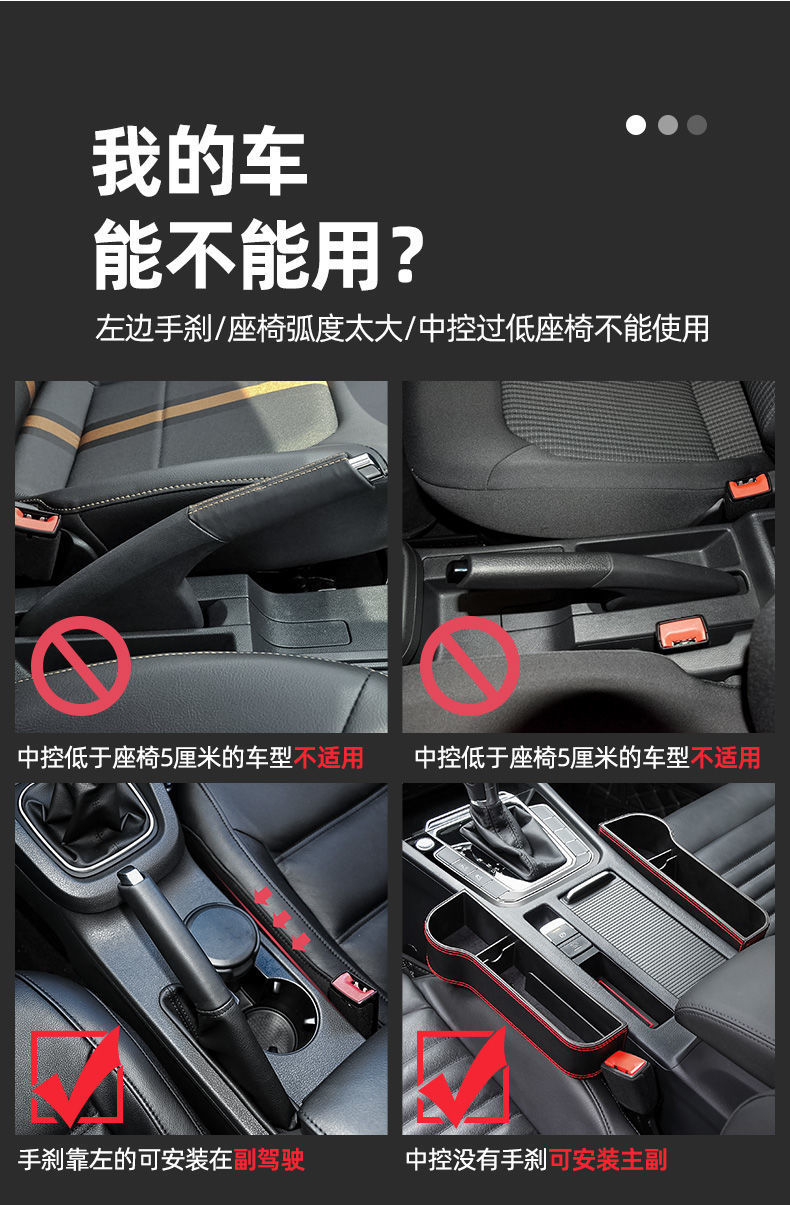 我的车
能不能用？

左边手刹/座椅弧度太大/中控过低座椅不能使用

中控低于座椅5厘米的车型不适用

中控低于座椅5厘米的车型不适用

手刹靠左的可安装在副驾驶

中控没有手刹可安装主副