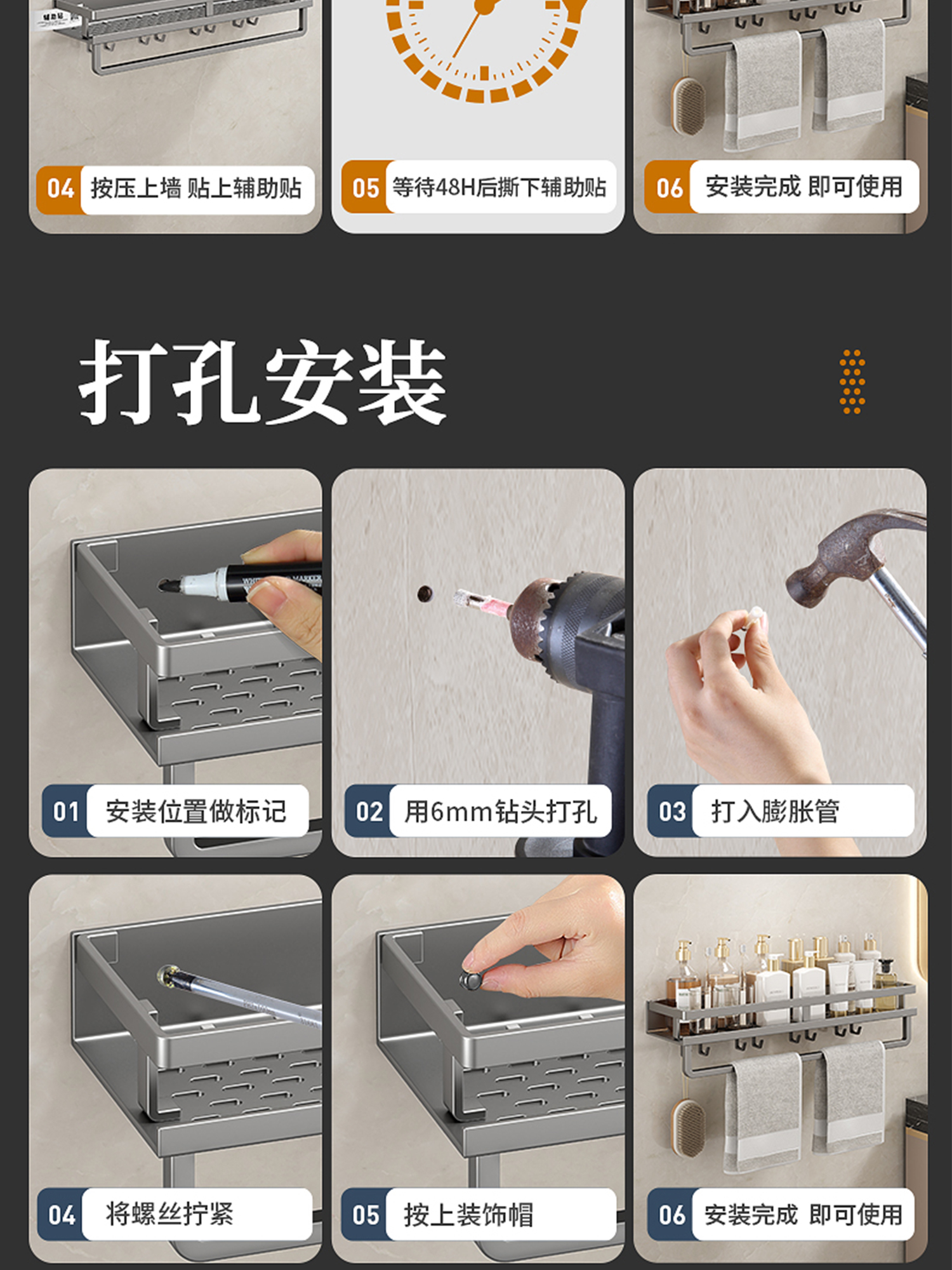 04 按压上墙 贴上辅助贴

05 等待48H后撕下辅助贴

06 安装完成 即可使用

打孔安装

01 安装位置做标记

02 用6mm钻头打孔

03 打入膨胀管

04 将螺丝拧紧

05 按上装饰帽

06 安装完成 即可使用