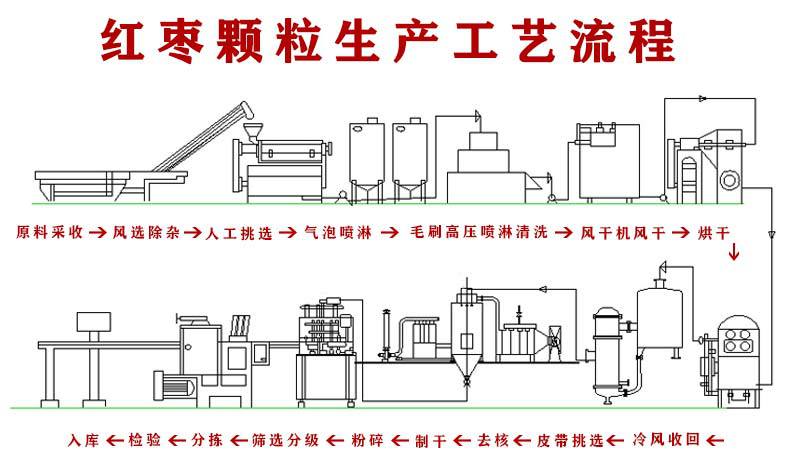 红枣颗粒生产工艺流程

原料采收 → 风选除杂 → 人工挑选 → 气泡喷淋 → 毛刷高压喷淋清洗 → 风干机风干 → 烘干 ↓

入库 ← 检验 ← 分拣 ← 筛选分级 ← 粉碎 ← 制干 ← 去核 ← 皮带挑选 ← 冷风收回 ←