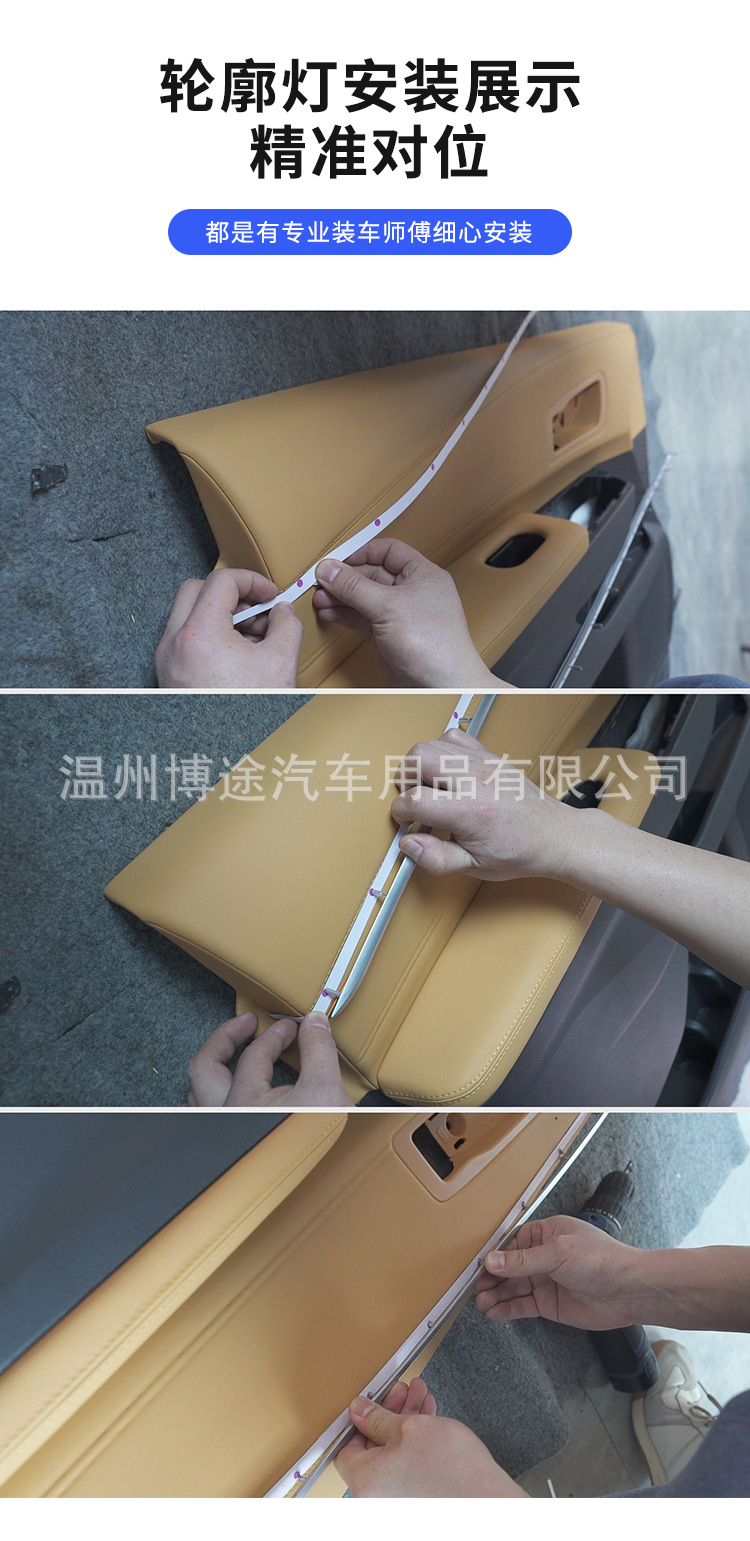 轮廓灯安装展示
精准对位

都是有专业装车师傅细心安装

温州博途汽车用品有限公司