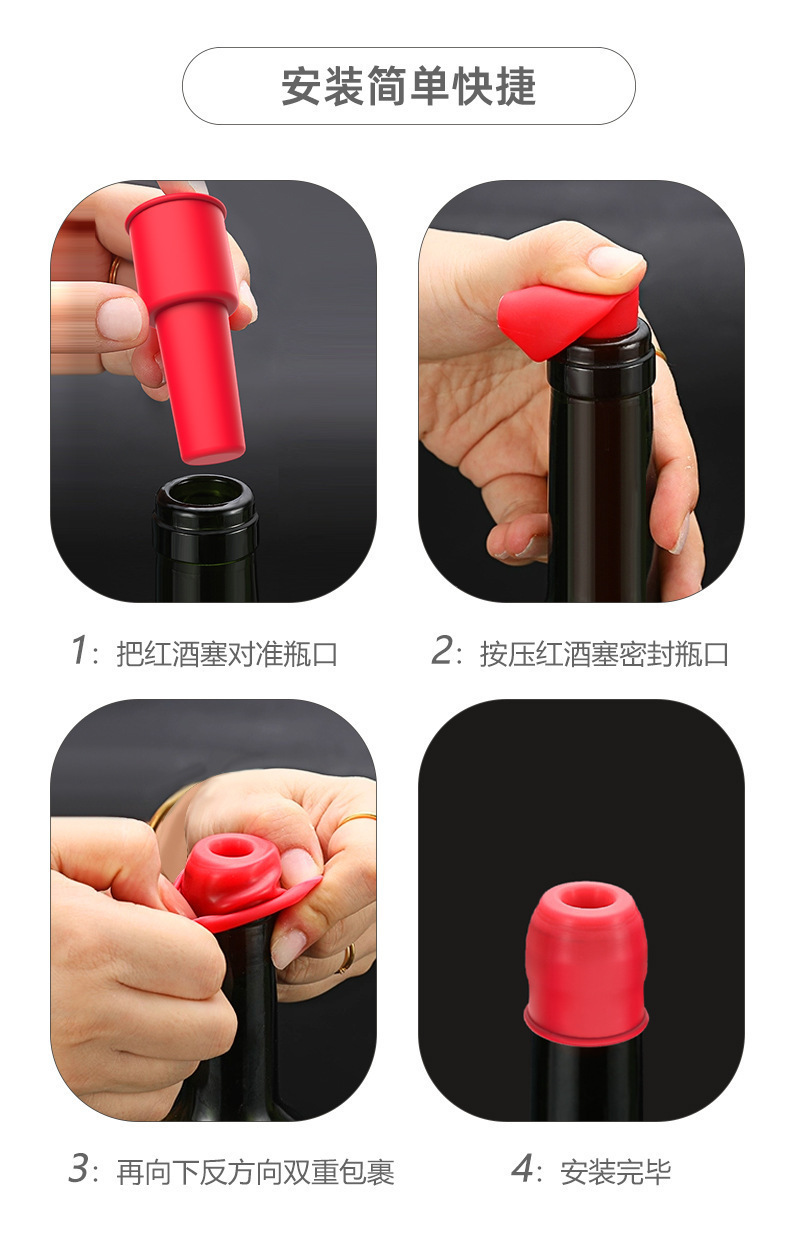 安装简单快捷

1: 把红酒塞对准瓶口

2: 按压红酒塞密封瓶口

3: 再向下反方向双重包裹

4: 安装完毕