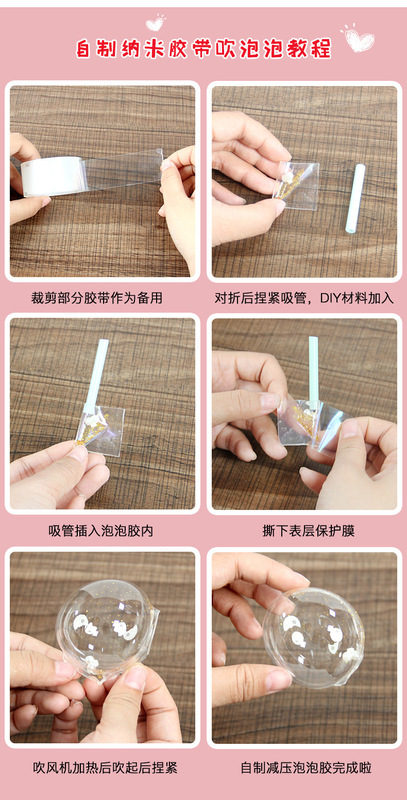 自制纳米胶带吹泡泡教程

裁剪部分胶带作为备用

对折后捏紧吸管，DIY材料加入

吸管插入泡泡胶内

撕下表层保护膜

吹风机加热后吹起后捏紧

自制减压泡泡胶完成啦