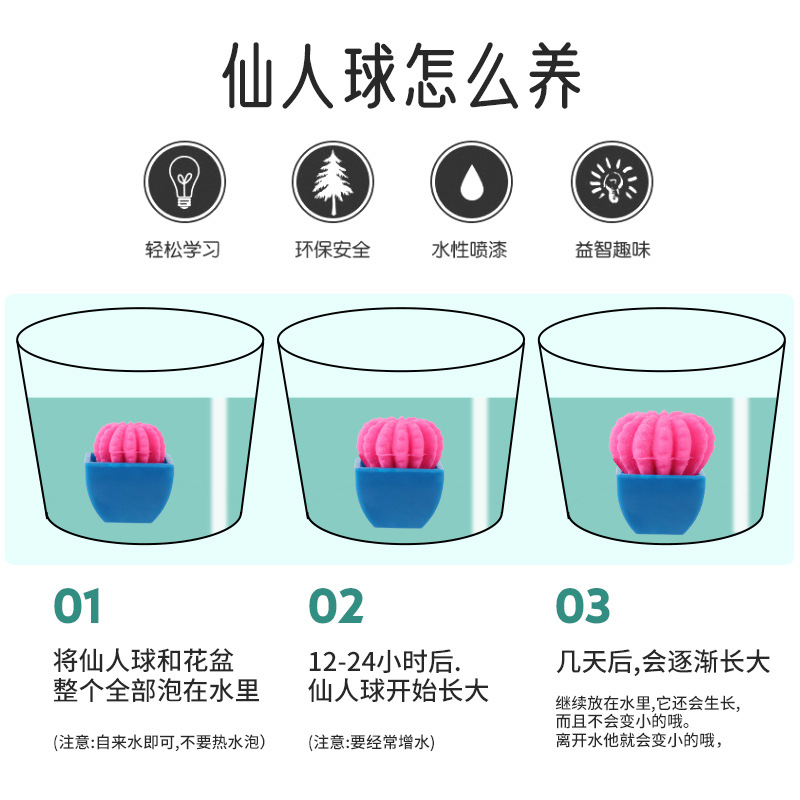 仙人球怎么养

轻松学习

环保安全

水性喷漆

益智趣味

01

将仙人球和花盆整个全部泡在水里

(注意:自来水即可,不要热水泡)

02

12-24小时后.
仙人球开始长大

(注意:要经常增水)

03

几天后,会逐渐长大

继续放在水里,它还会生长,
而且不会变小的哦。
离开水他就会变小的哦,