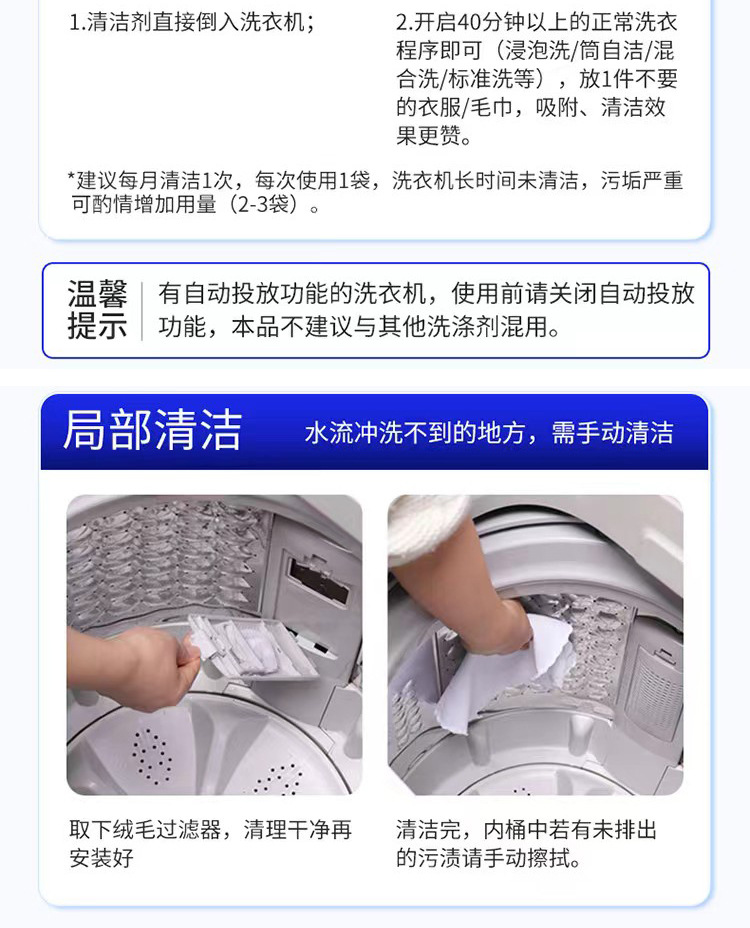 1.清洁剂直接倒入洗衣机；

2.开启40分钟以上的正常洗衣程序即可（浸泡洗/筒自洁/混合洗/标准洗等），放1件不要的衣服/毛巾，吸附、清洁效果更赞。

*建议每月清洁1次，每次使用1袋，洗衣机长时间未清洁，污垢严重可酌情增加用量（2-3袋）。

温馨提示

有自动投放功能的洗衣机，使用前请关闭自动投放功能，本品不建议与其他洗涤剂混用。

局部清洁

水流冲洗不到的地方，需手动清洁

取下绒毛过滤器，清理干净再安装好

清洁完，内桶中若有未排出的污渍请手动擦拭。