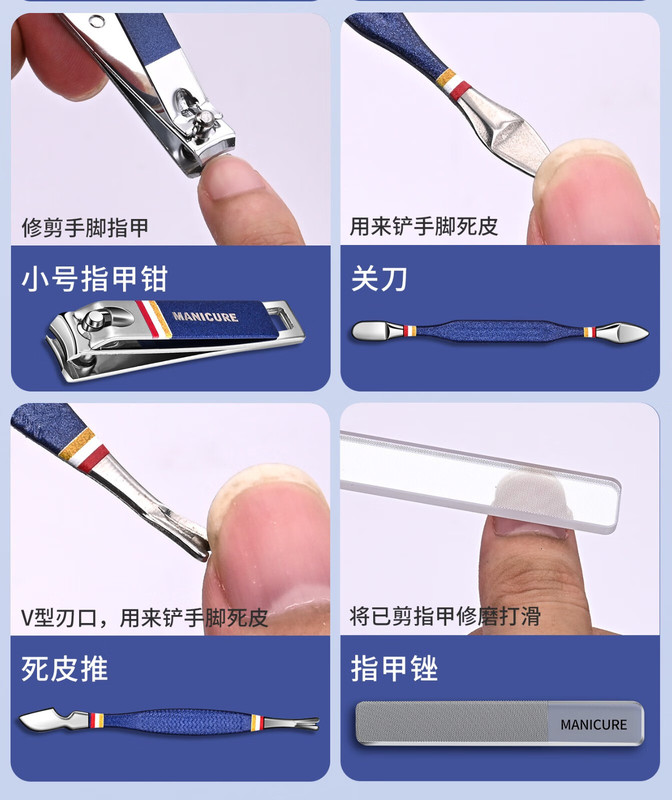 修剪手脚指甲

小号指甲钳

MANICURE

用来铲手脚死皮

关刀

V型刃口，用来铲手脚死皮

死皮推

将已剪指甲修磨打滑

指甲锉

MANICURE