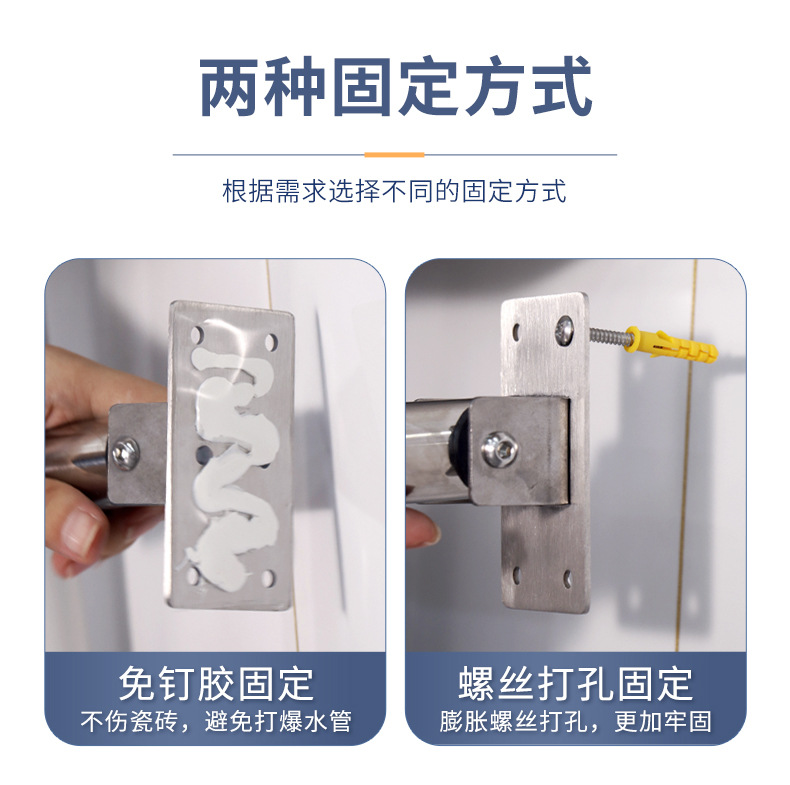 两种固定方式

根据需求选择不同的固定方式

免钉胶固定
不伤瓷砖，避免打爆水管

螺丝打孔固定
膨胀螺丝打孔，更加牢固