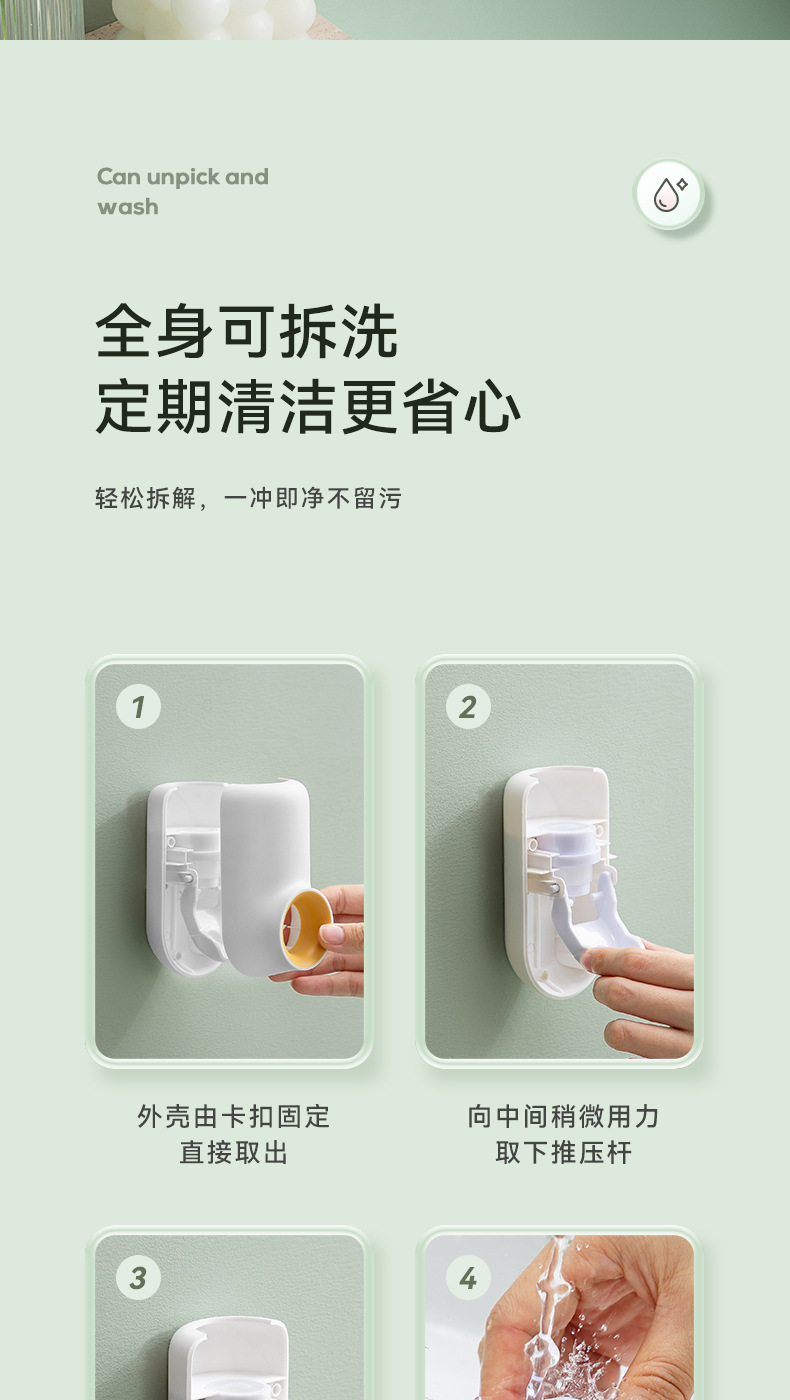 Can unpick and wash

全身可拆洗
定期清洁更省心

轻松拆解，一冲即净不留污

1

2

外壳由卡扣固定
直接取出

向中间稍微用力
取下推压杆

3

4