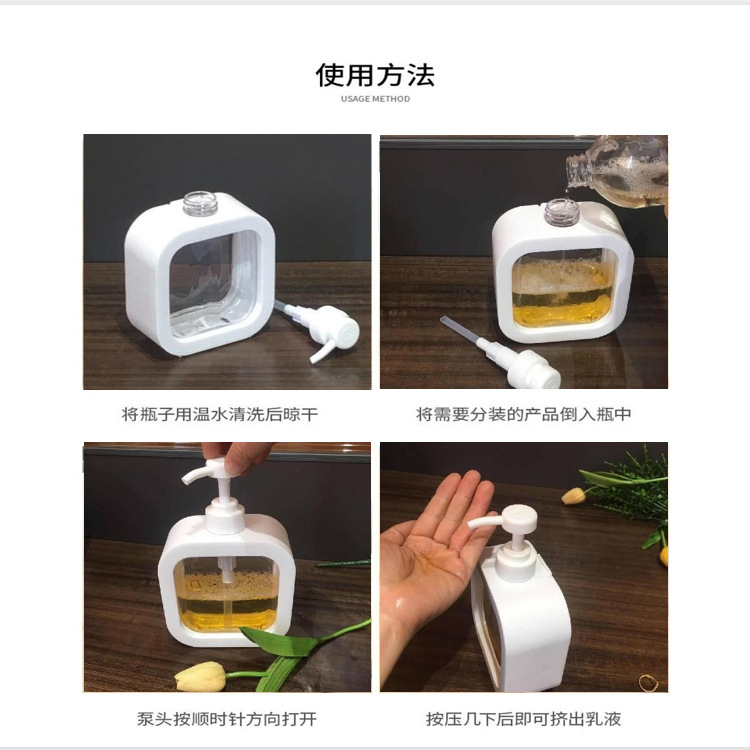 使用方法
USAGE METHOD

将瓶子用温水清洗后晾干

将需要分装的产品倒入瓶中

泵头按顺时针方向打开

按压几下后即可挤出乳液