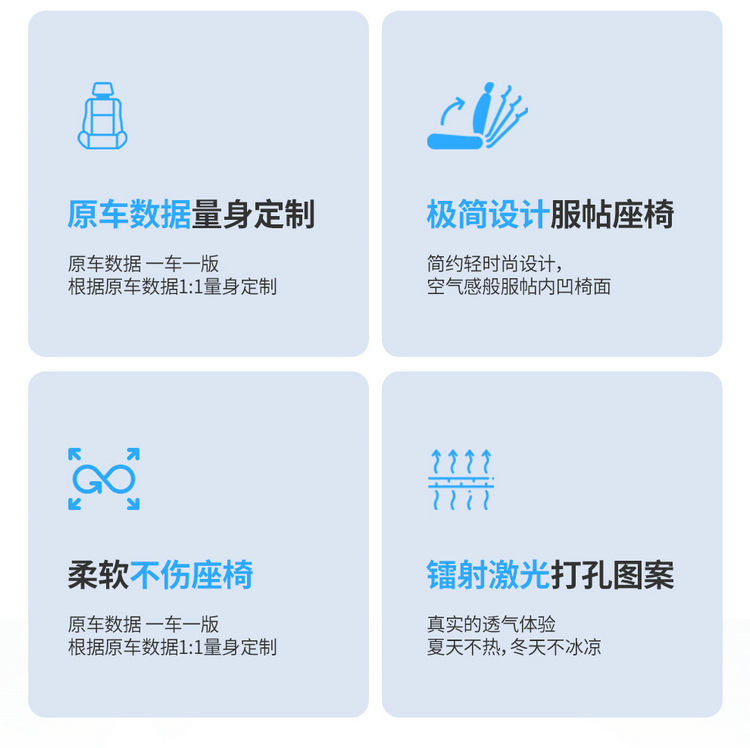 原车数据量身定制

原车数据 一车一版
根据原车数据1:1量身定制

极简设计服帖座椅

简约轻时尚设计，
空气感般服帖内凹椅面

柔软不伤座椅

原车数据 一车一版
根据原车数据1:1量身定制

镭射激光打孔图案

真实的透气体验
夏天不热，冬天不冰凉