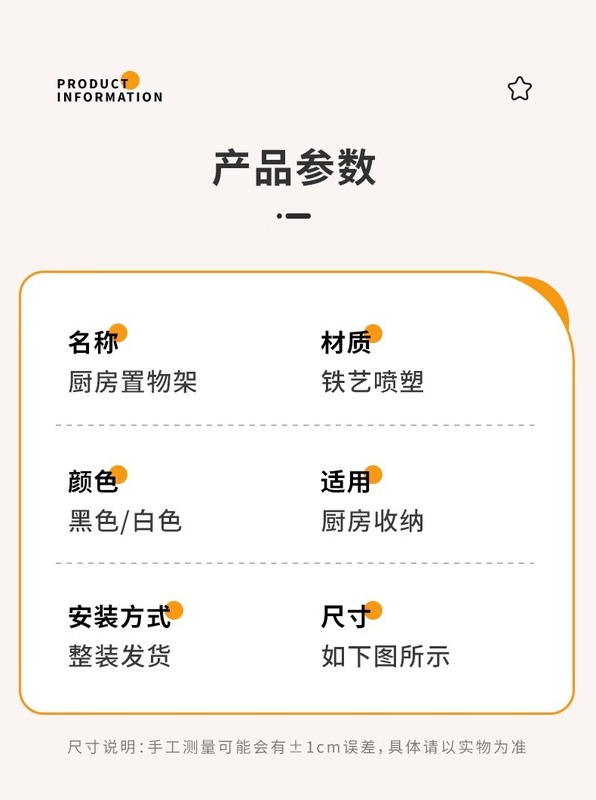 PRODUCT
INFORMATION

产品参数

名称
厨房置物架

材质
铁艺喷塑

颜色
黑色/白色

适用
厨房收纳

安装方式
整装发货

尺寸
如下图所示

尺寸说明:手工测量可能会有±1cm误差,具体请以实物为准