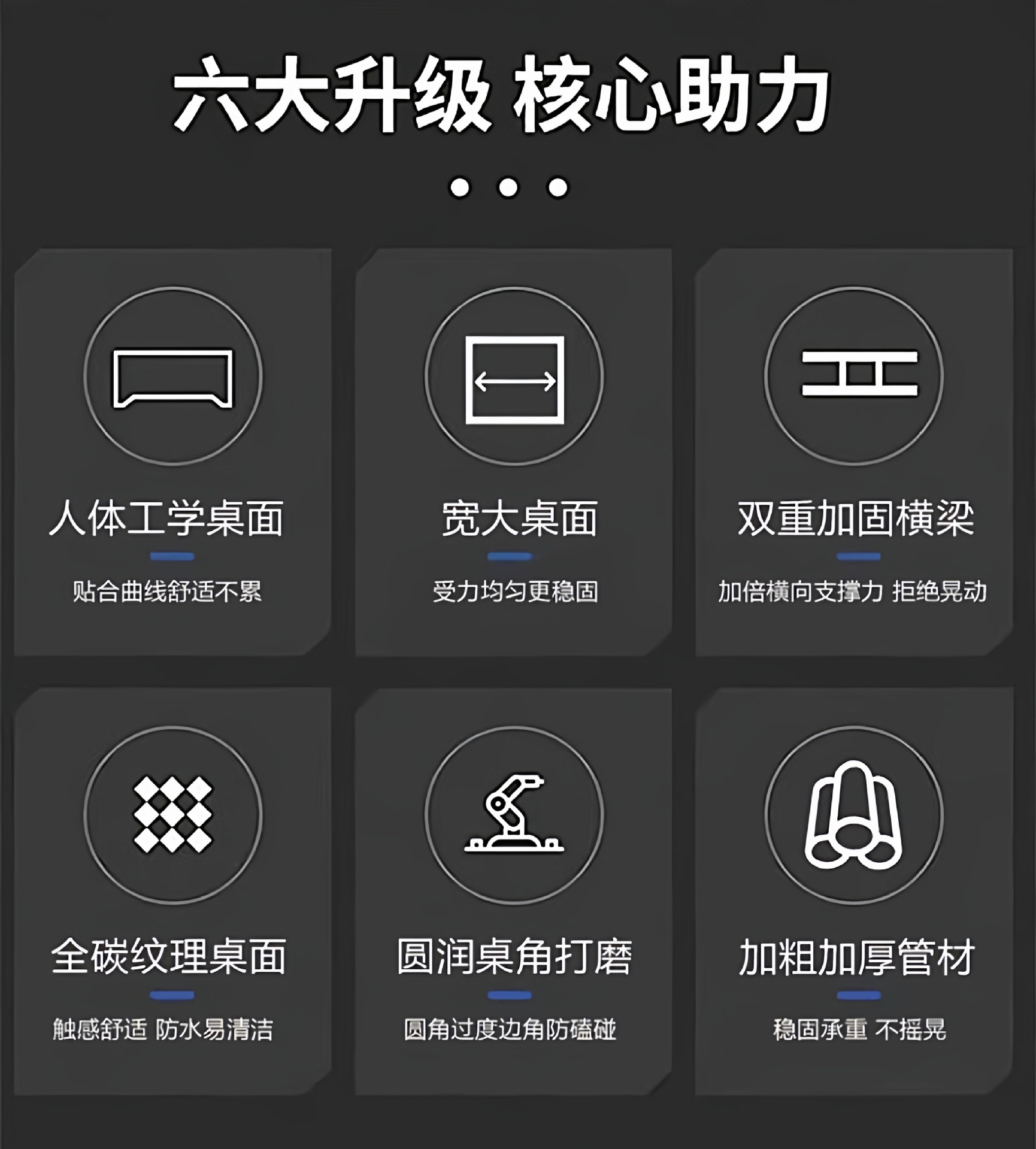 六大升级 核心助力

人体工学桌面

贴合曲线舒适不累

宽大桌面

受力均匀更稳固

双重加固横梁

加倍横向支撑力 拒绝晃动

全碳纹理桌面

触感舒适 防水易清洁

圆润桌角打磨

圆角过度边角防磕碰

加粗加厚管材

稳固承重 不摇晃