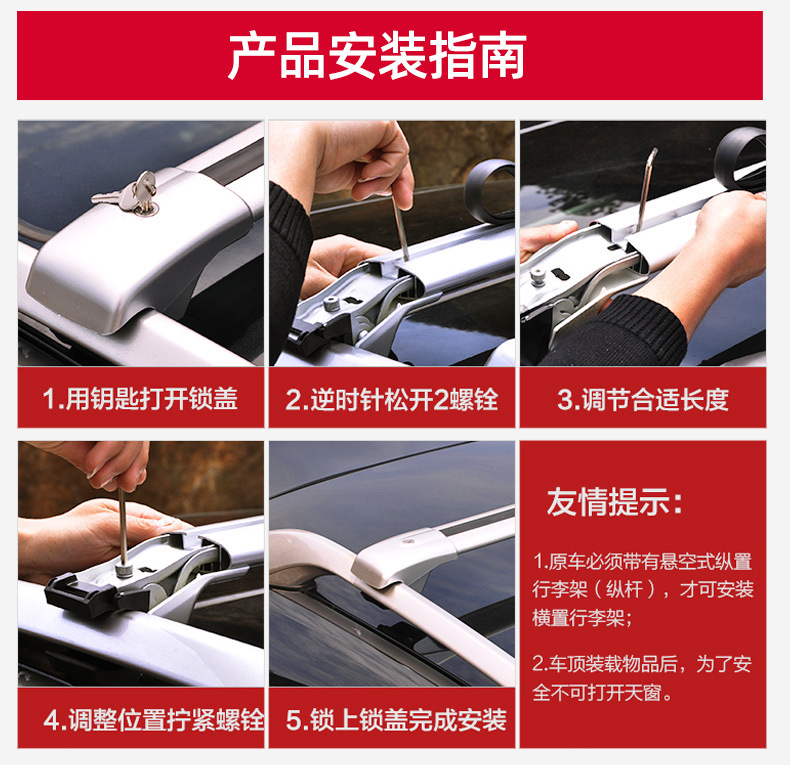 产品安装指南

1.用钥匙打开锁盖

2.逆时针松开2螺铨

3.调节合适长度

4.调整位置拧紧螺铨

5.锁上锁盖完成安装

友情提示:

1.原车必须带有悬空式纵置行李架（纵杆），才可安装横置行李架;

2.车顶装载物品后，为了安全不可打开天窗。