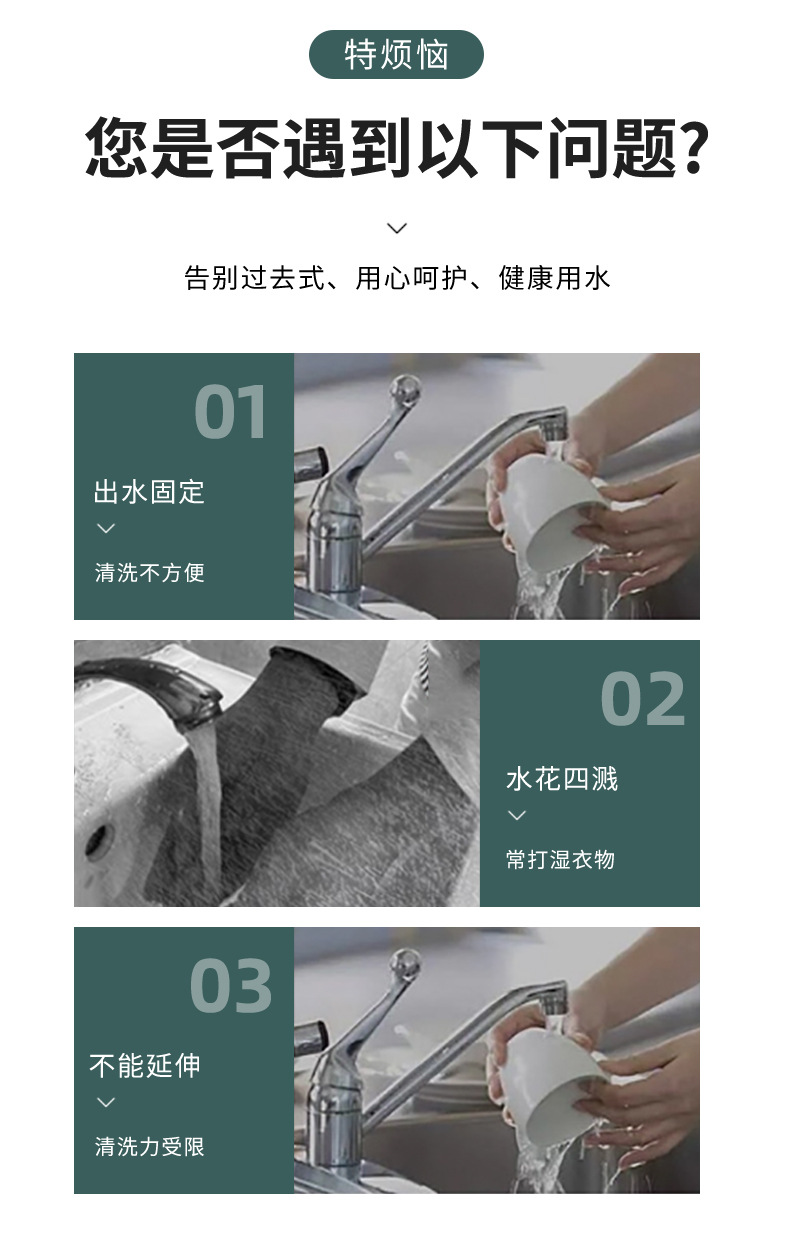 特烦恼

您是否遇到以下问题?

告别过去式、用心呵护、健康用水

01

出水固定

清洗不方便

02

水花四溅

常打湿衣物

03

不能延伸

清洗力受限