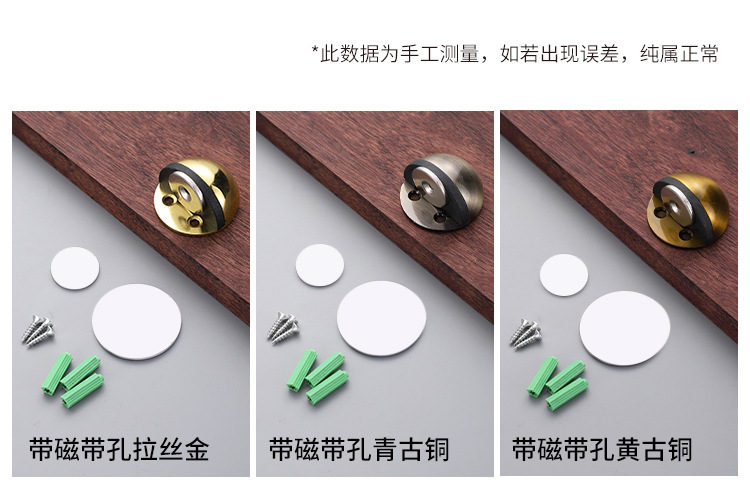 *此数据为手工测量，如若出现误差，纯属正常

带磁带孔拉丝金

带磁带孔青古铜

带磁带孔黄古铜