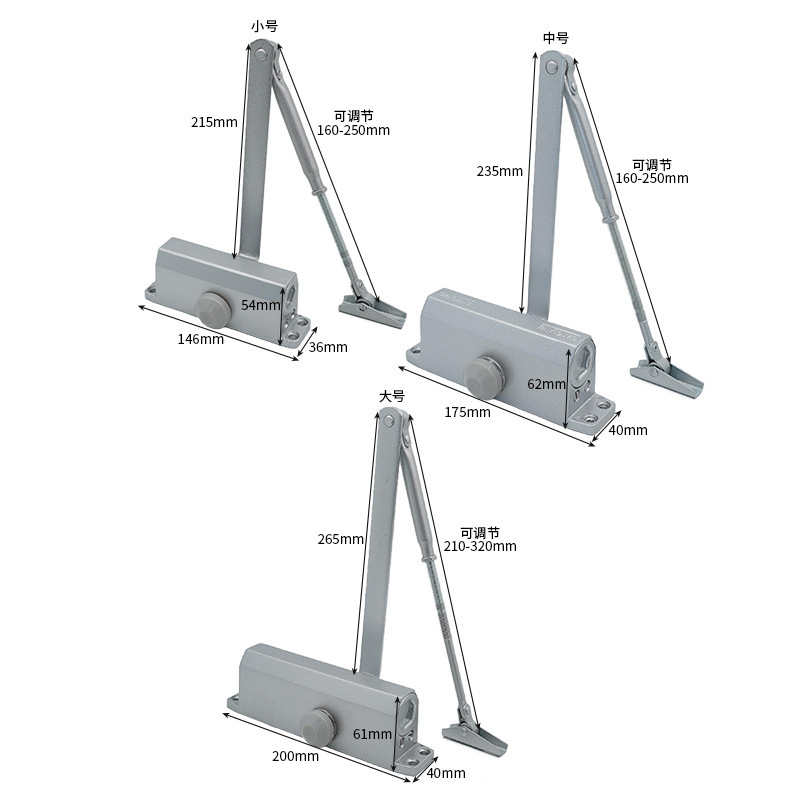 小号

215mm

可调节
160-250mm

54mm

146mm

36mm

中号

235mm

可调节
160-250mm

62mm

175mm

40mm

大号

265mm

可调节
210-320mm

61mm

200mm

40mm