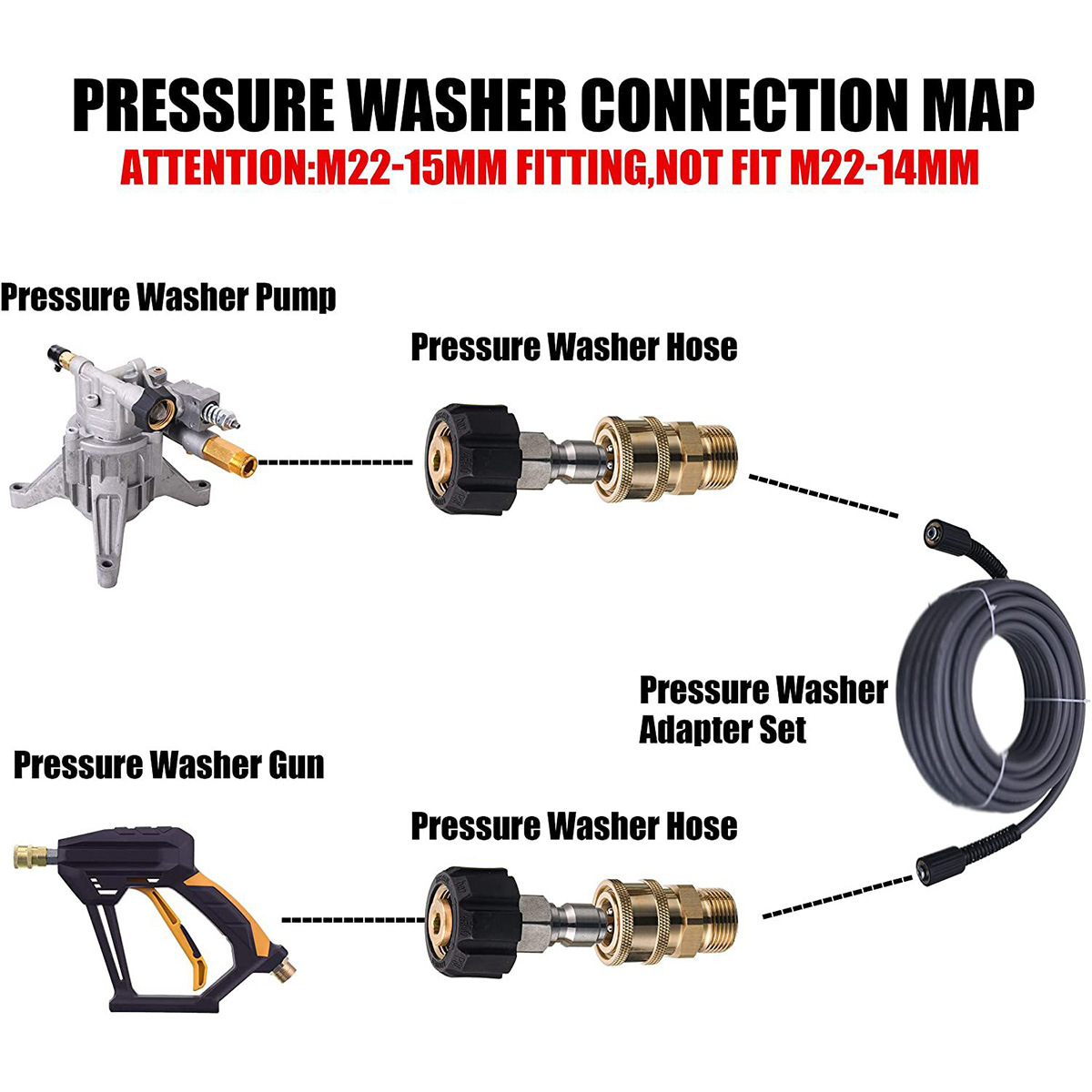 PRESSURE WASHER CONNECTION MAP
ATTENTION:M22-15MM FITTING,NOT FIT M22-14MM

Pressure Washer Pump

Pressure Washer Hose

Pressure Washer Adapter Set

Pressure Washer Gun

Pressure Washer Hose