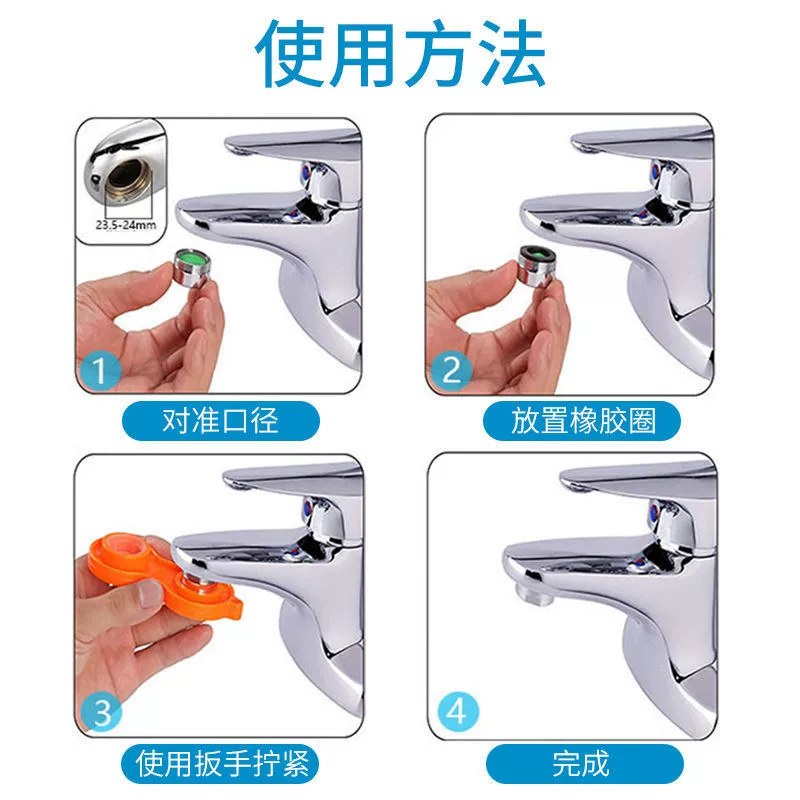 使用方法

23.5-24mm

1

对准口径

2

放置橡胶圈

3

使用扳手拧紧

4

完成