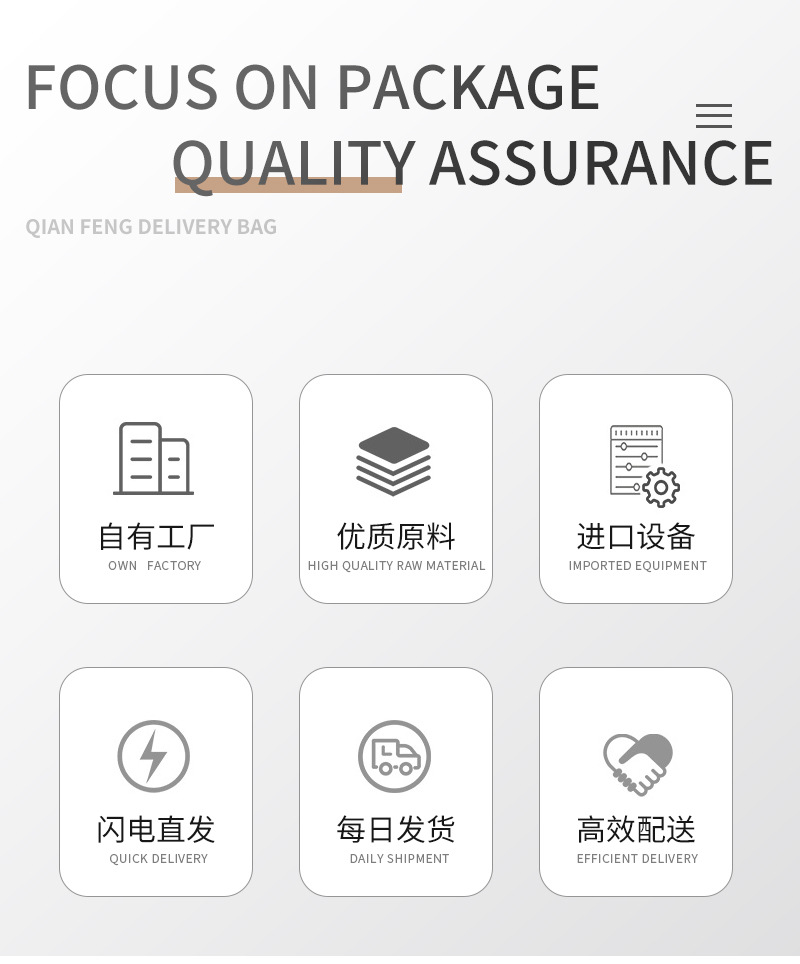 FOCUS ON PACKAGE

QUALITY ASSURANCE

QIAN FENG DELIVERY BAG

自有工厂
OWN FACTORY

优质原料
HIGH QUALITY RAW MATERIAL

进口设备
IMPORTED EQUIPMENT

闪电直发
QUICK DELIVERY

每日发货
DAILY SHIPMENT

高效配送
EFFICIENT DELIVERY