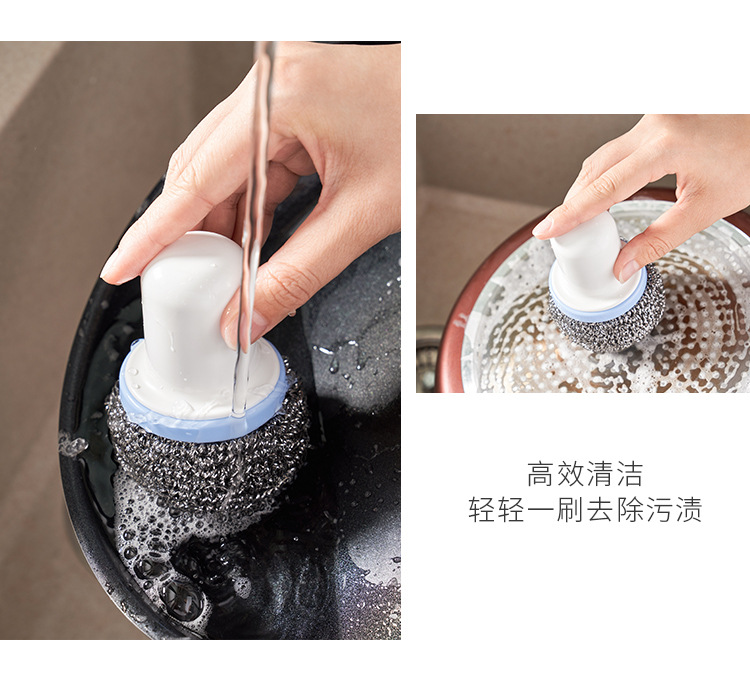 高效清洁
轻轻一刷去除污渍