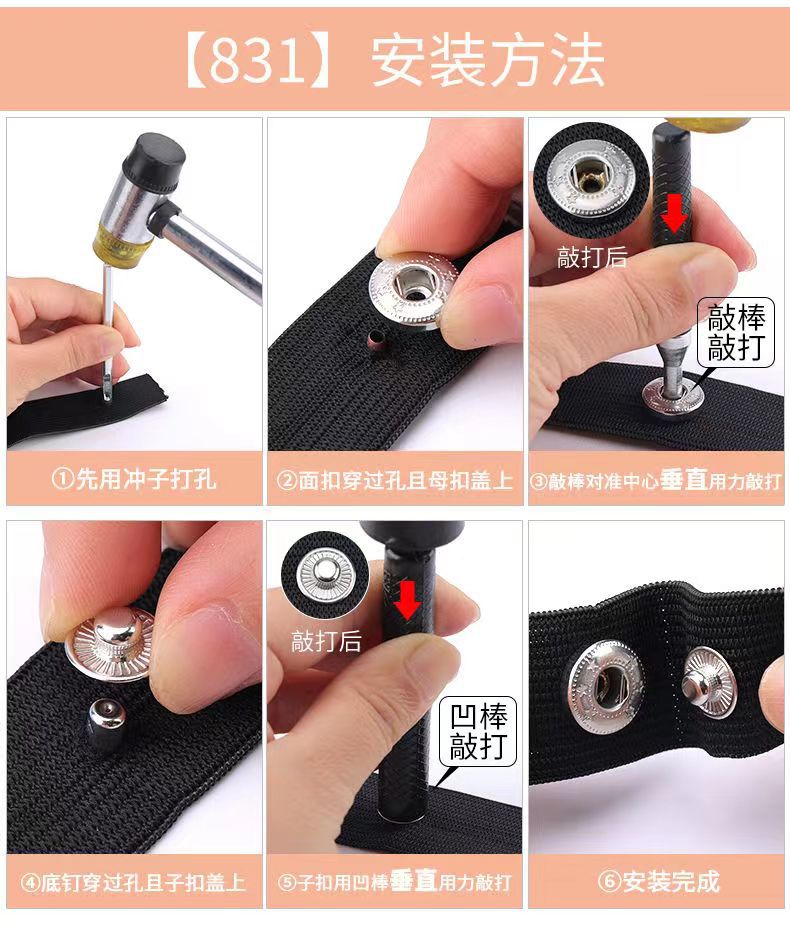 【831】安装方法

①先用冲子打孔

②面扣穿过孔且母扣盖上

敲打后

敲棒敲打

③敲棒对准中心垂直用力敲打

④底钉穿过孔且子扣盖上

敲打后

凹棒敲打

⑤子扣用凹棒垂直用力敲打

⑥安装完成