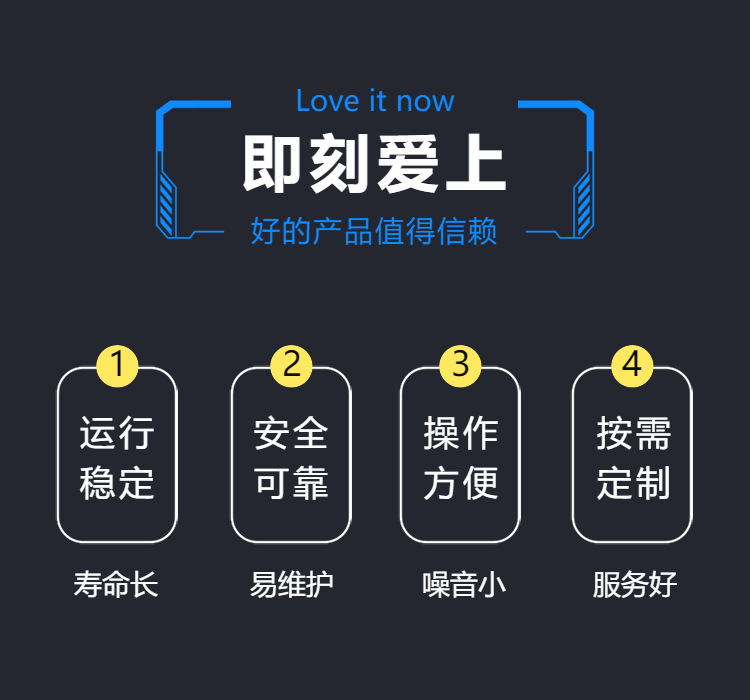 Love it now

即刻爱上

好的产品值得信赖

1
运行
稳定
寿命长

2
安全
可靠
易维护

3
操作
方便
噪音小

4
按需
定制
服务好