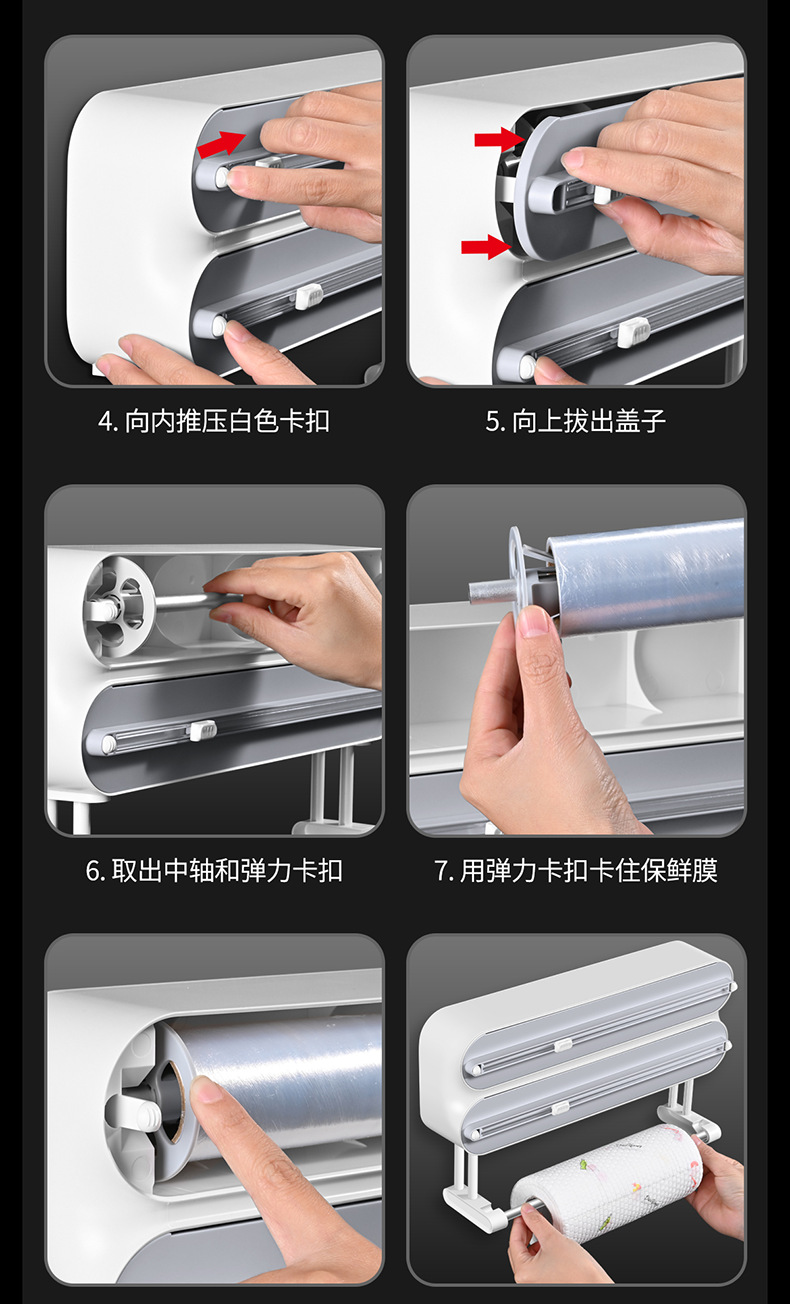 4. 向内推压白色卡扣

5. 向上拔出盖子

6. 取出中轴和弹力卡扣

7. 用弹力卡扣卡住保鲜膜