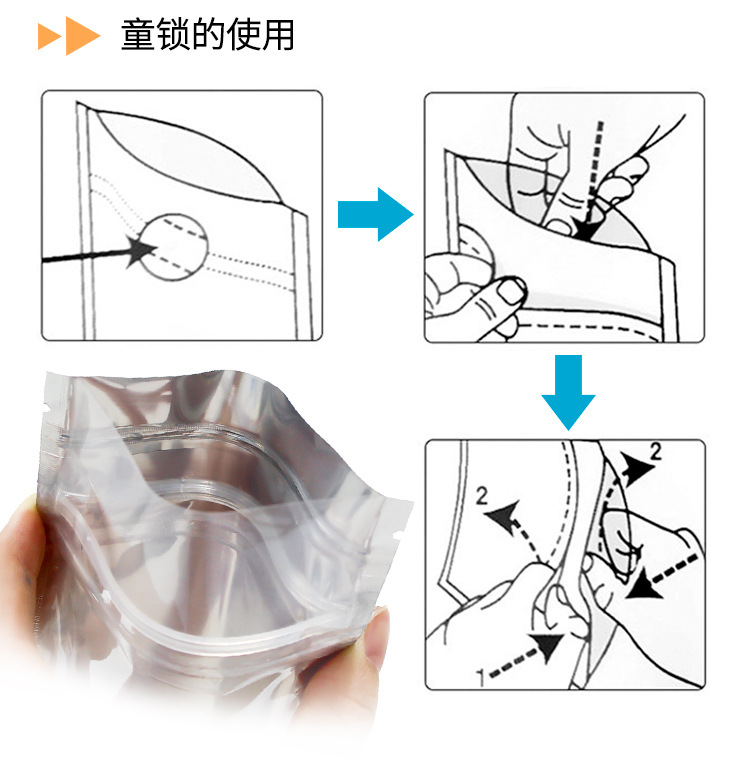 童锁的使用

2

2

1