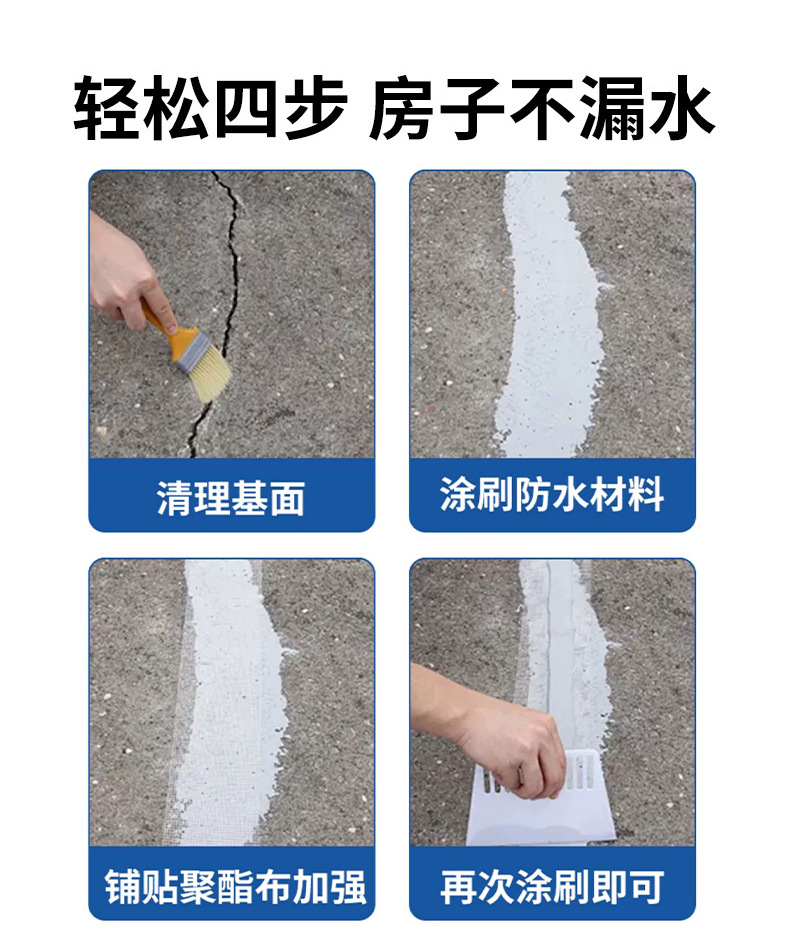 轻松四步 房子不漏水

清理基面

涂刷防水材料

铺贴聚酯布加强

再次涂刷即可