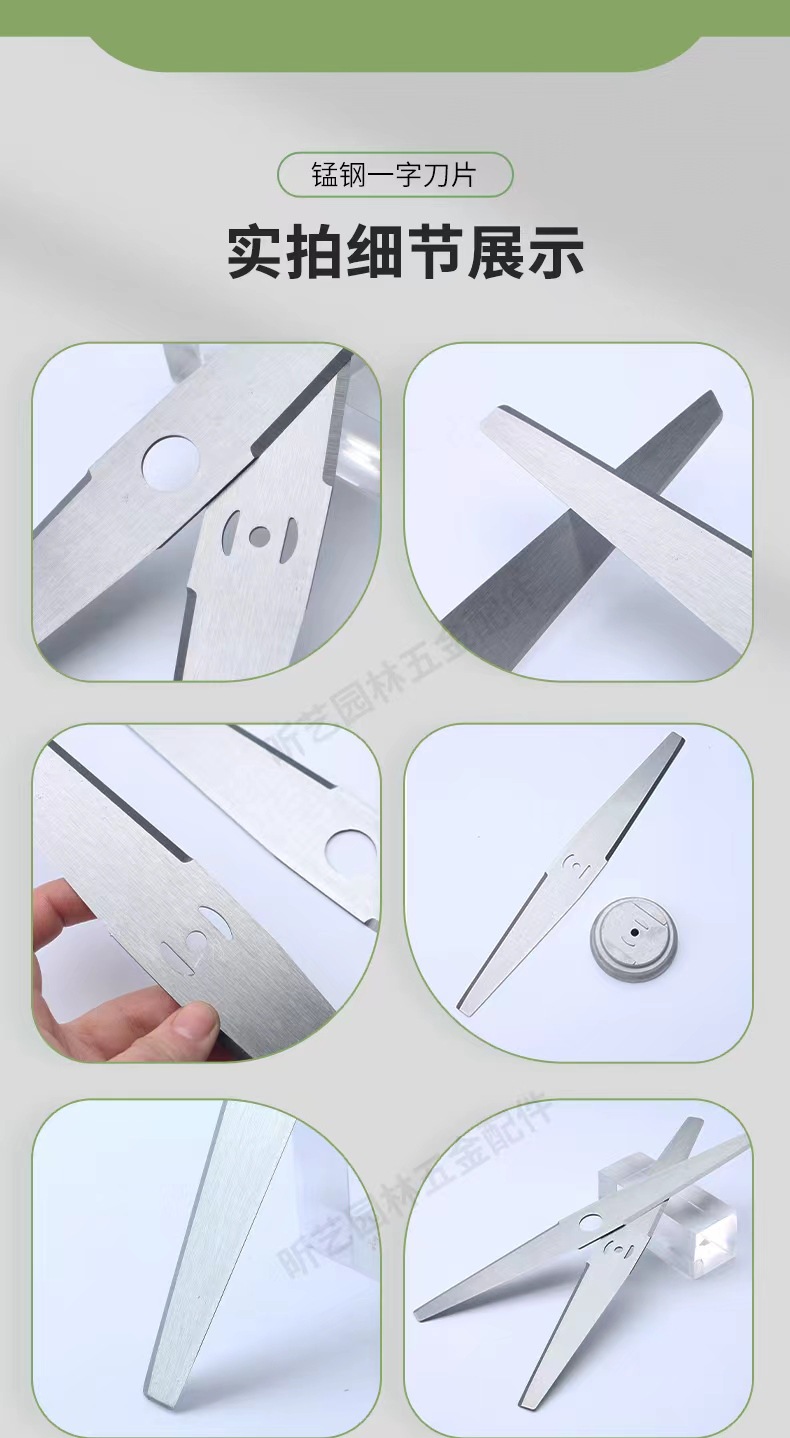 锰钢一字刀片

实拍细节展示

昕艺园林五金配件

昕艺园林五金配件