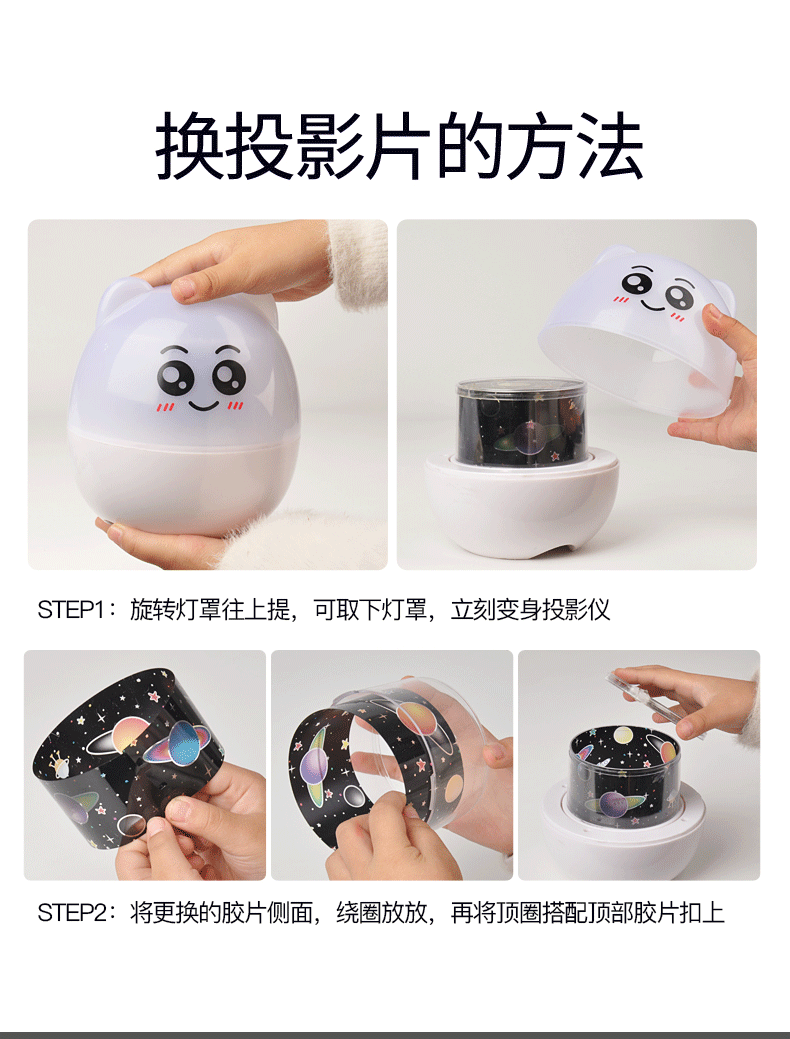 换投影片的方法

STEP1：旋转灯罩往上提，可取下灯罩，立刻变身投影仪

STEP2：将更换的胶片侧面，绕圈放放，再将顶圈搭配顶部胶片扣上