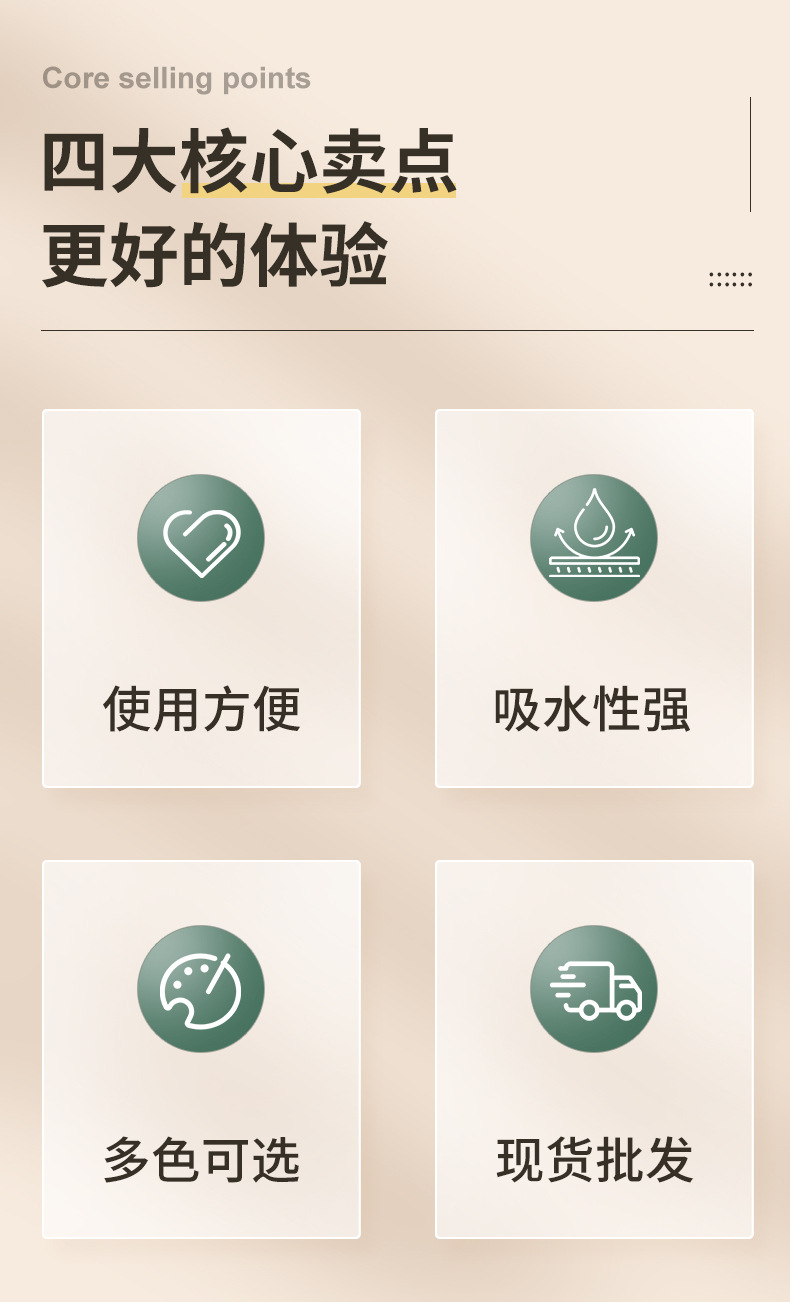 Core selling points

四大核心卖点
更好的体验

使用方便

吸水性强

多色可选

现货批发