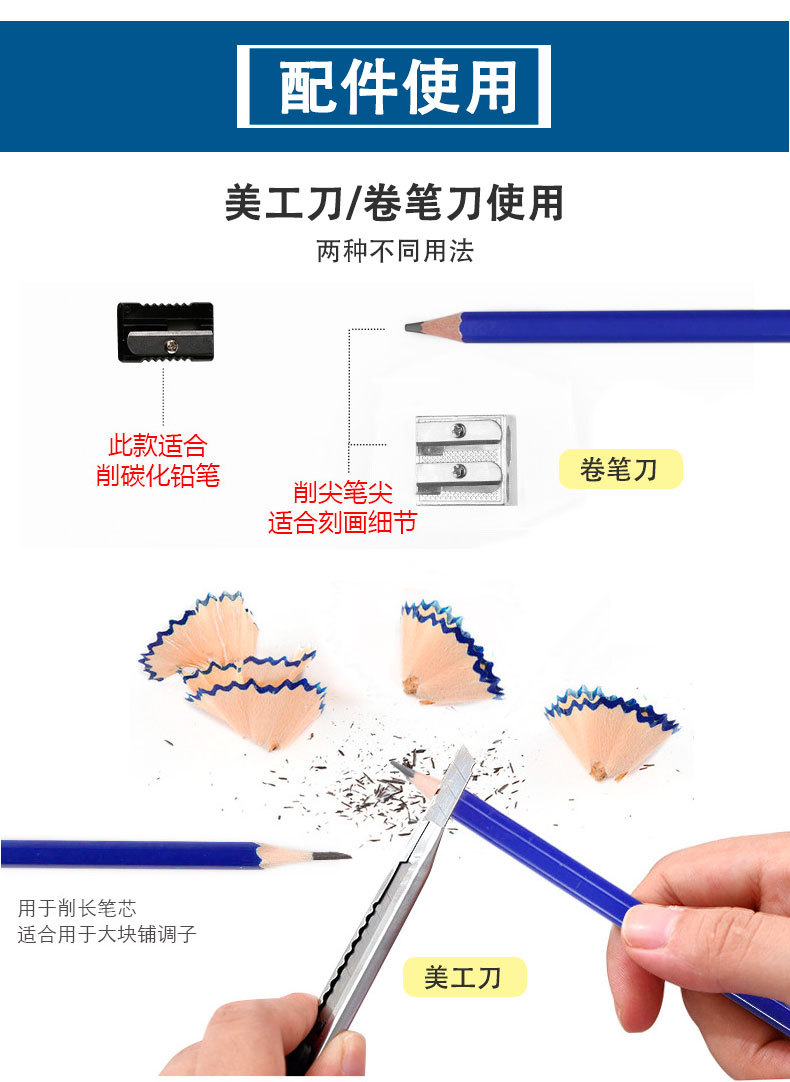 配件使用

美工刀/卷笔刀使用

两种不同用法

此款适合
削碳化铅笔

削尖笔尖
适合刻画细节

卷笔刀

用于削长笔芯
适合用于大块铺调子

美工刀